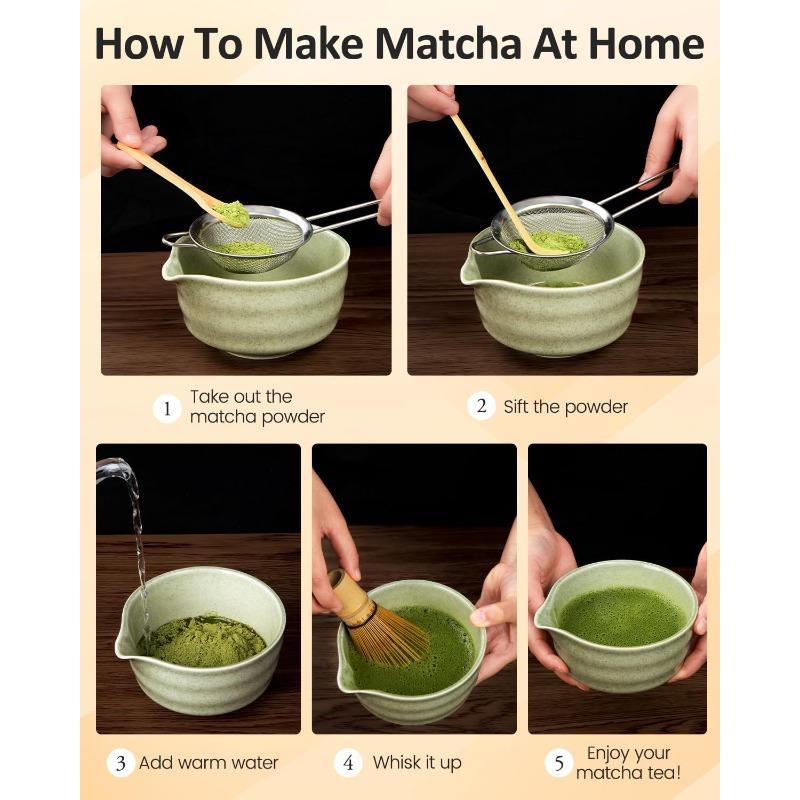 How To Make Matcha At Home

1 Take out the matcha powder

2 Sift the powder

3 Add warm water

4 Whisk it up

5 Enjoy your matcha tea!