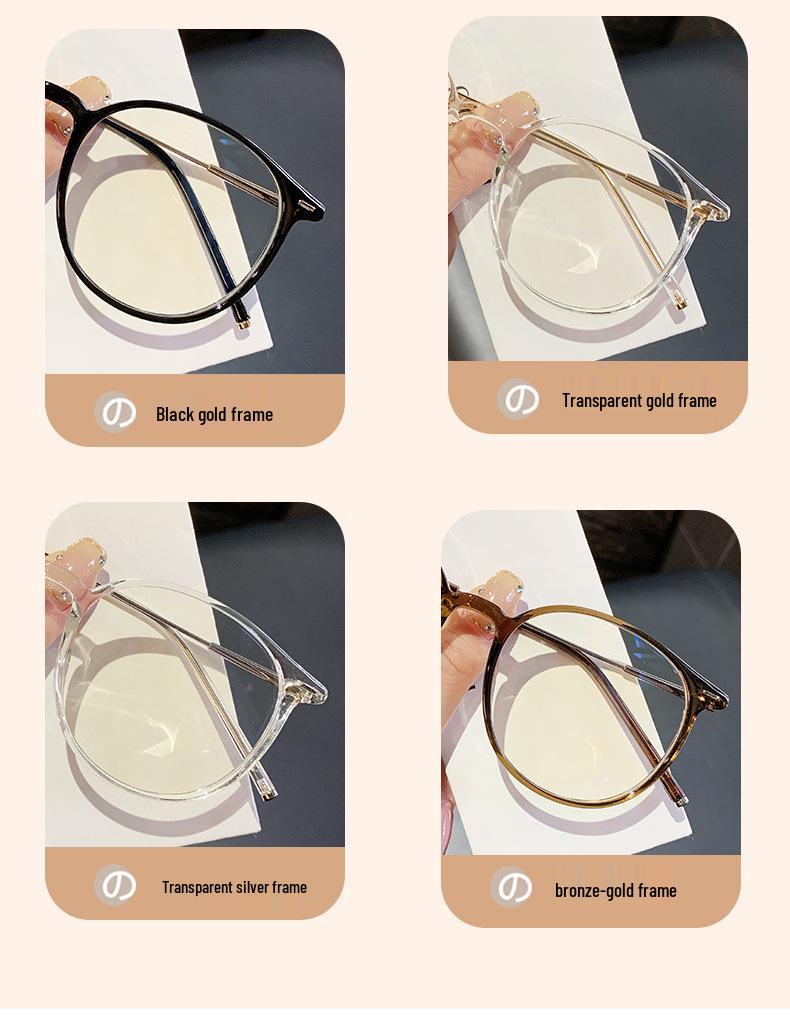 の Black gold frame

の Transparent gold frame

の Transparent silver frame

の bronze-gold frame