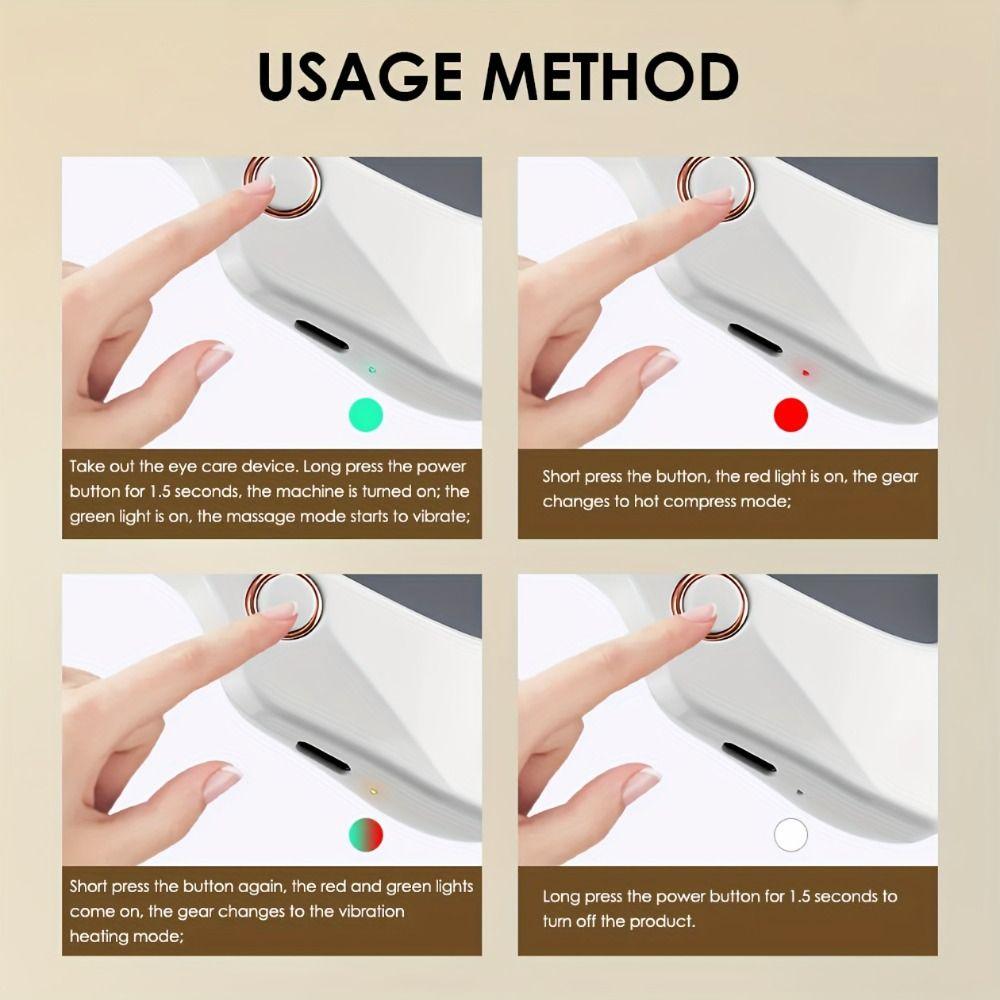 USAGE METHOD

Take out the eye care device. Long press the power button for 1.5 seconds, the machine is turned on; the green light is on, the massage mode starts to vibrate;

Short press the button, the red light is on, the gear changes to hot compress mode;

Short press the button again, the red and green lights come on, the gear changes to the vibration heating mode;

Long press the power button for 1.5 seconds to turn off the product.