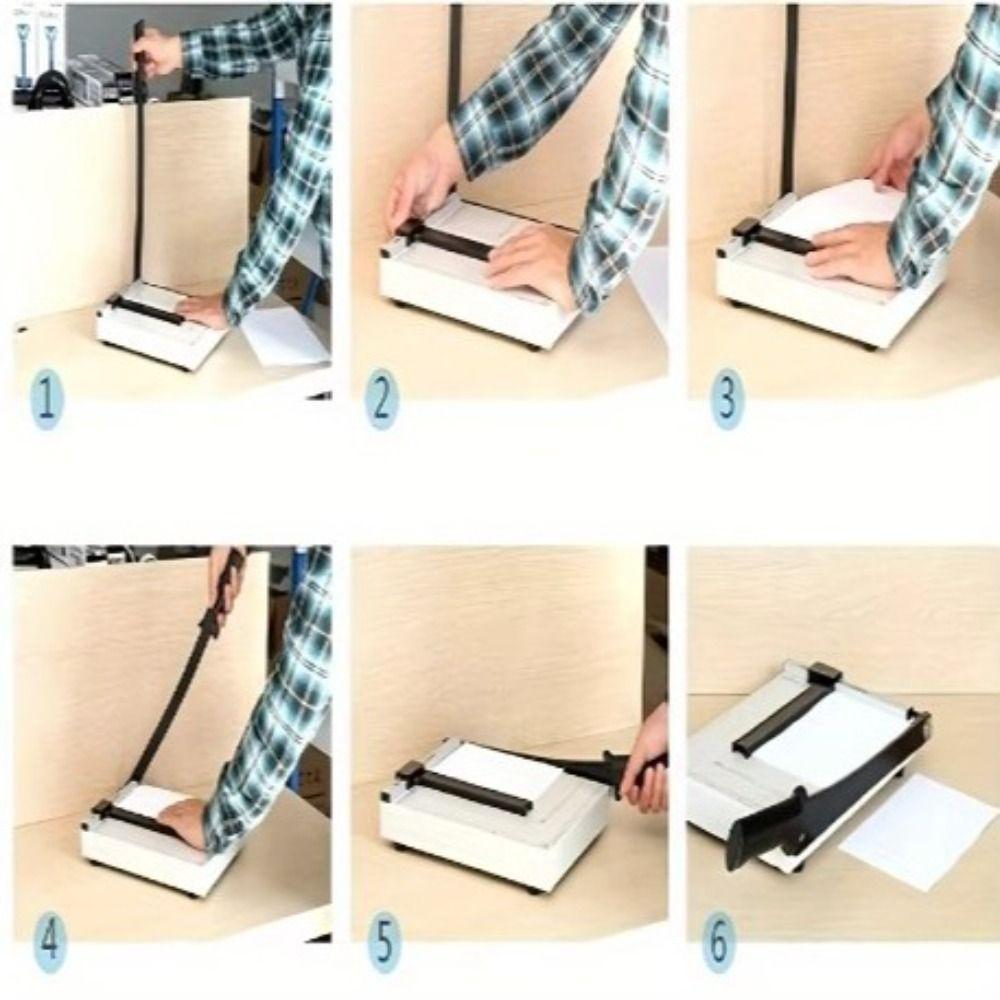 1

2

3

4

5

6