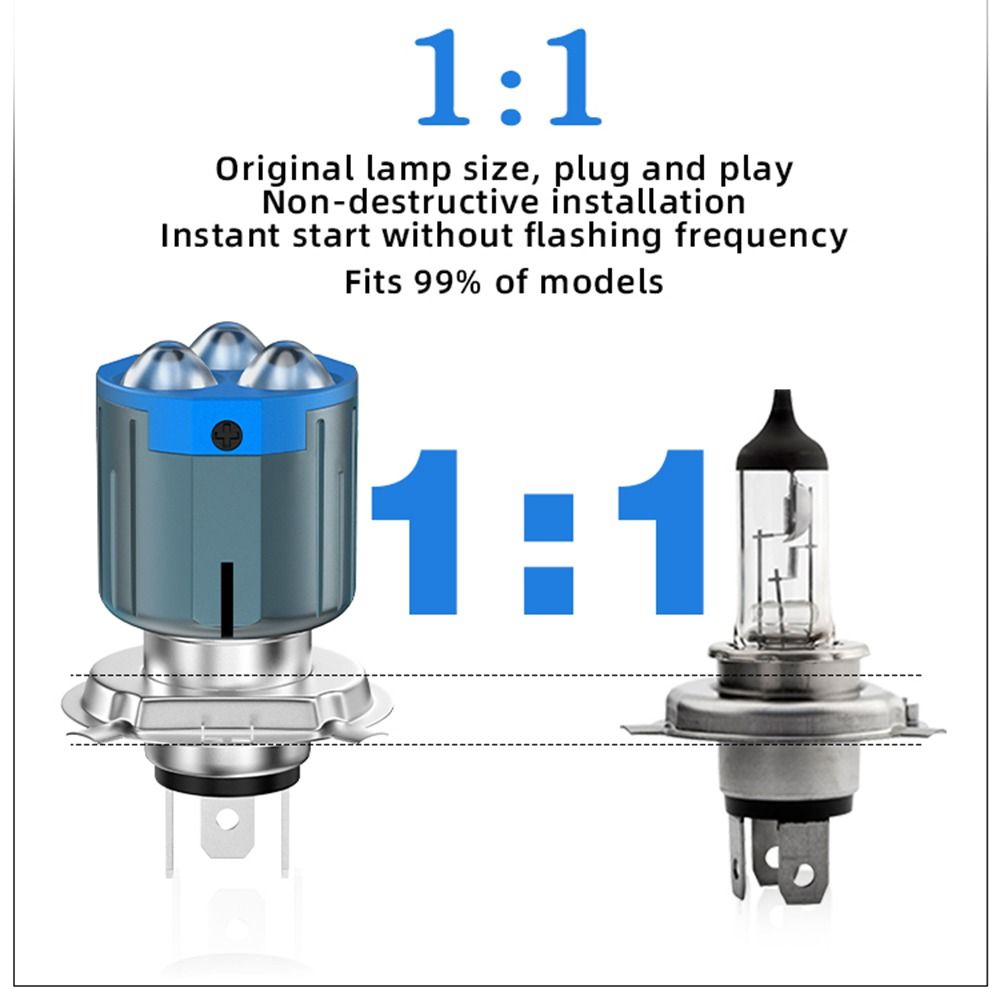 1:1

Original lamp size, plug and play
Non-destructive installation
Instant start without flashing frequency

Fits 99% of models

1:1