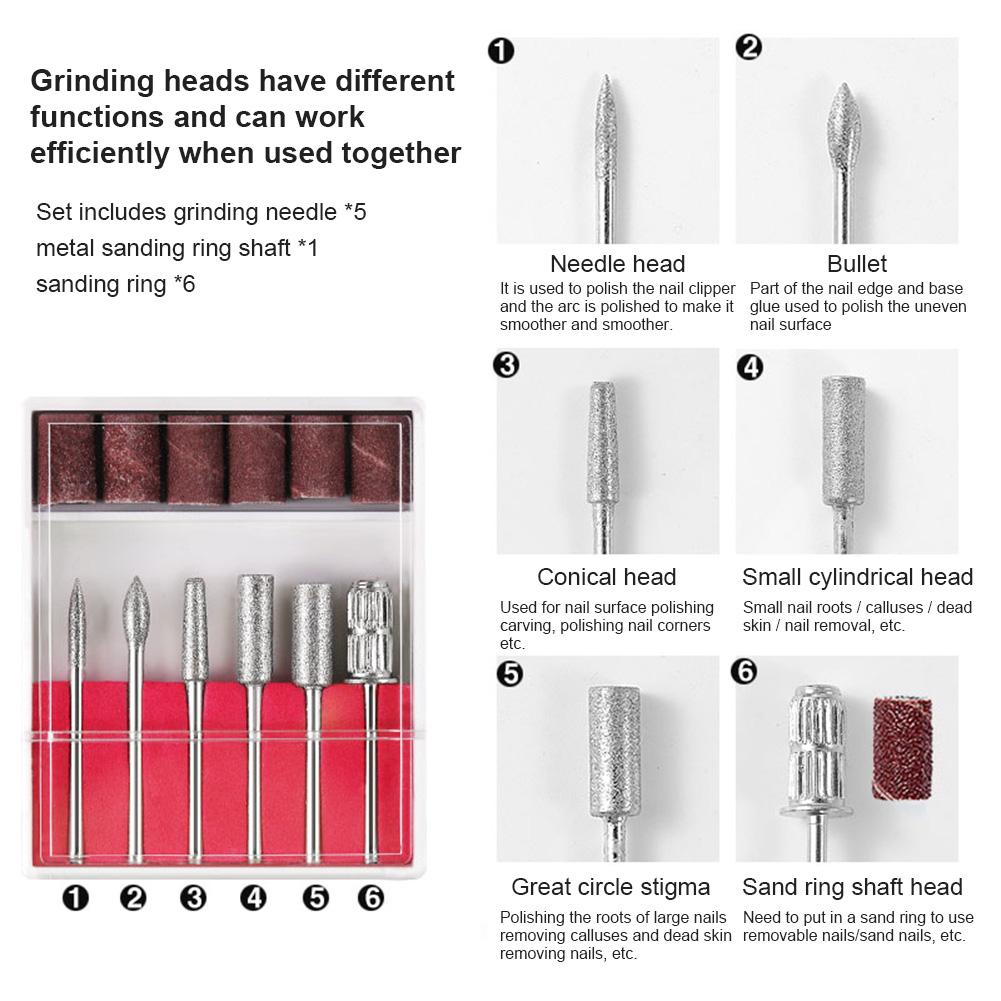 Grinding heads have different functions and can work efficiently when used together

Set includes grinding needle *5
metal sanding ring shaft *1
sanding ring *6

❶ ❷ ❸ ❹ ❺ ❻

❶
Needle head
It is used to polish the nail clipper and the arc is polished to make it smoother and smoother.

❷
Bullet
Part of the nail edge and base glue used to polish the uneven nail surface

❸
Conical head
Used for nail surface polishing carving, polishing nail corners etc.

❹
Small cylindrical head
Small nail roots / calluses / dead skin / nail removal, etc.

❺
Great circle stigma
Polishing the roots of large nails removing calluses and dead skin removing nails, etc.

❻
Sand ring shaft head
Need to put in a sand ring to use removable nails/sand nails, etc.