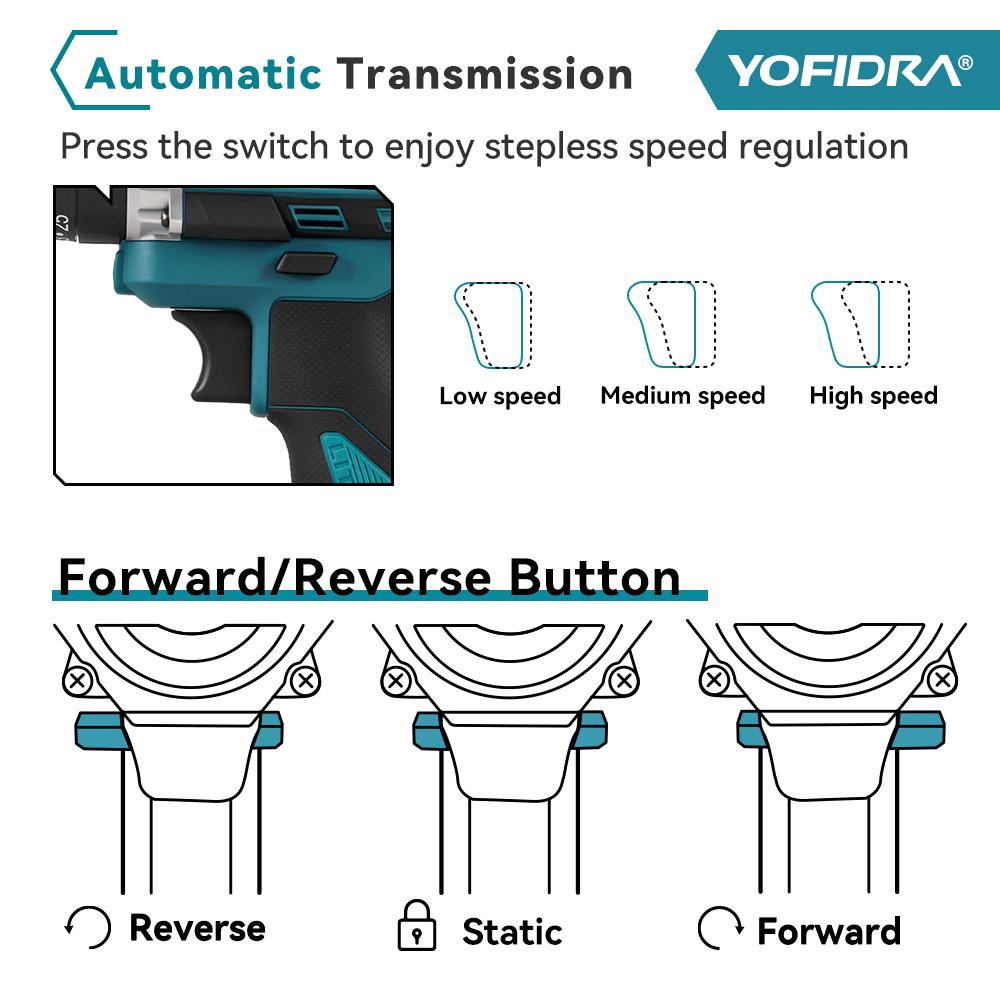 Automatic Transmission

YOFIDRA®

Press the switch to enjoy stepless speed regulation

Low speed

Medium speed

High speed

Forward/Reverse Button

Reverse

Static

Forward