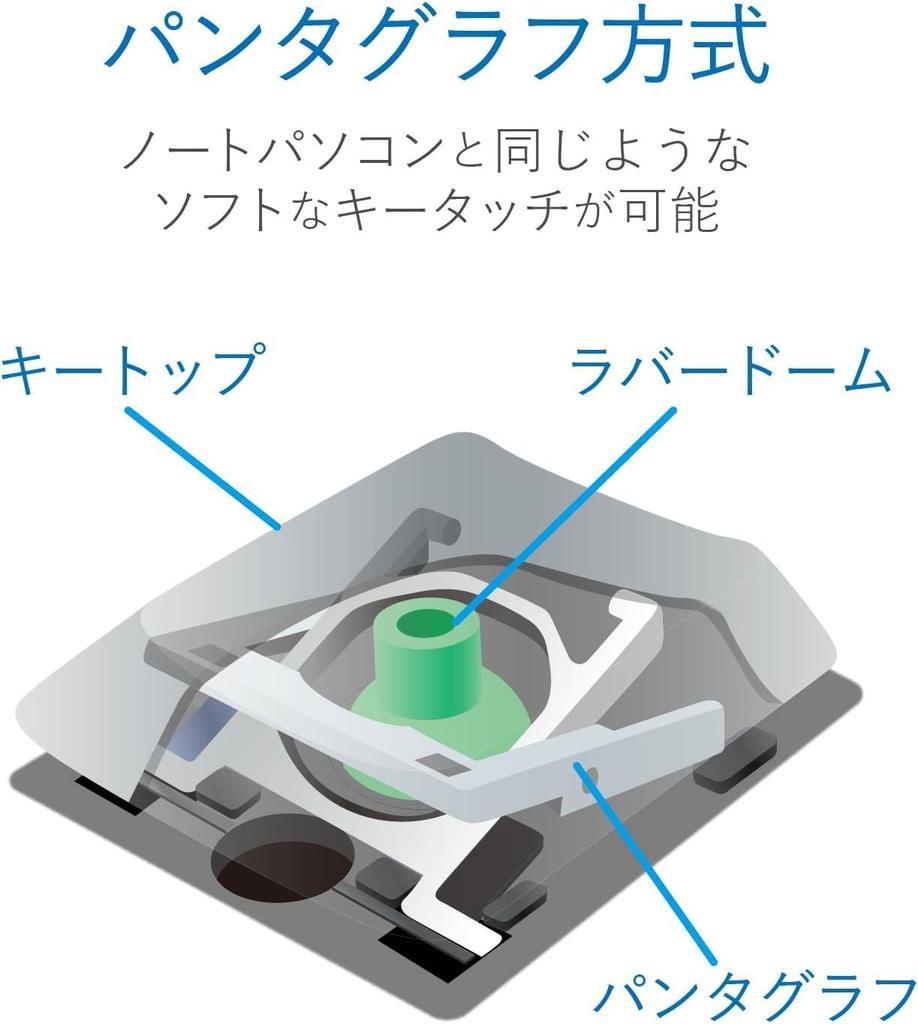 パンタグラフ方式

ノートパソコンと同じような
ソフトなキータッチが可能

キートップ

ラバードーム

パンタグラフ