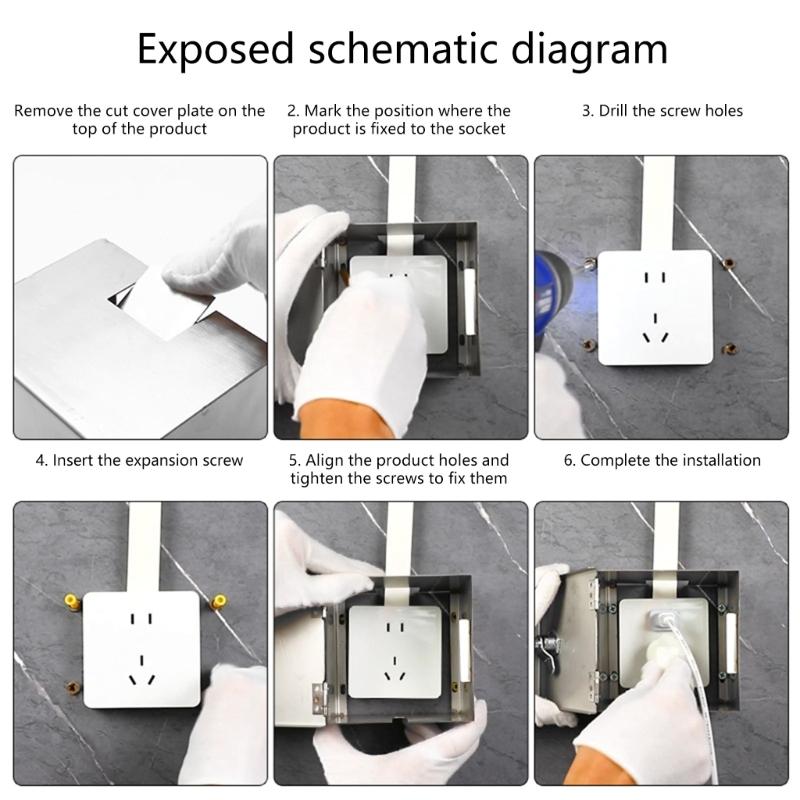 Exposed schematic diagram

Remove the cut cover plate on the top of the product

2. Mark the position where the product is fixed to the socket

3. Drill the screw holes

4. Insert the expansion screw

5. Align the product holes and tighten the screws to fix them

6. Complete the installation