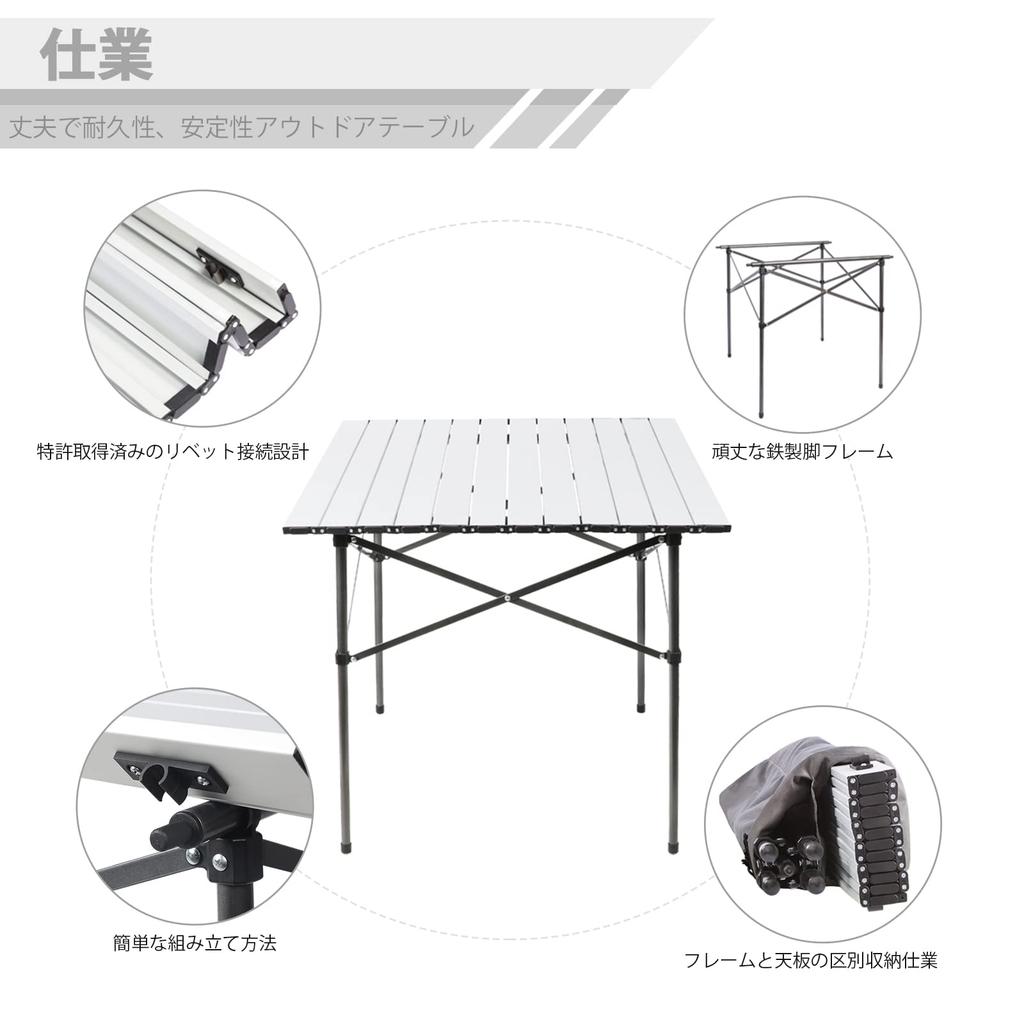 仕業

丈夫で耐久性、安定性アウトドアテーブル

特許取得済みのリベット接続設計

頑丈な鉄製脚フレーム

簡単な組み立て方法

フレームと天板の区別収納仕業