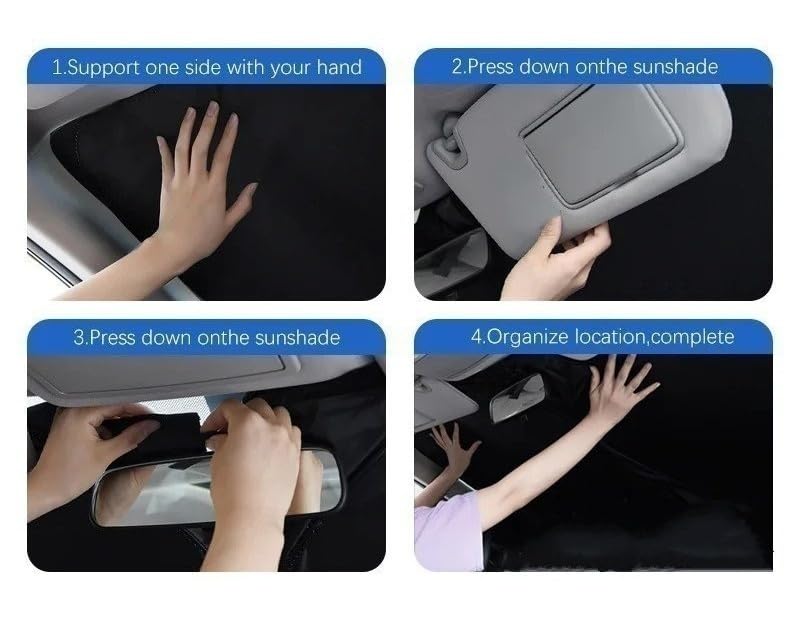 1.Support one side with your hand

2.Press down onthe sunshade

3.Press down onthe sunshade

4.Organize location,complete