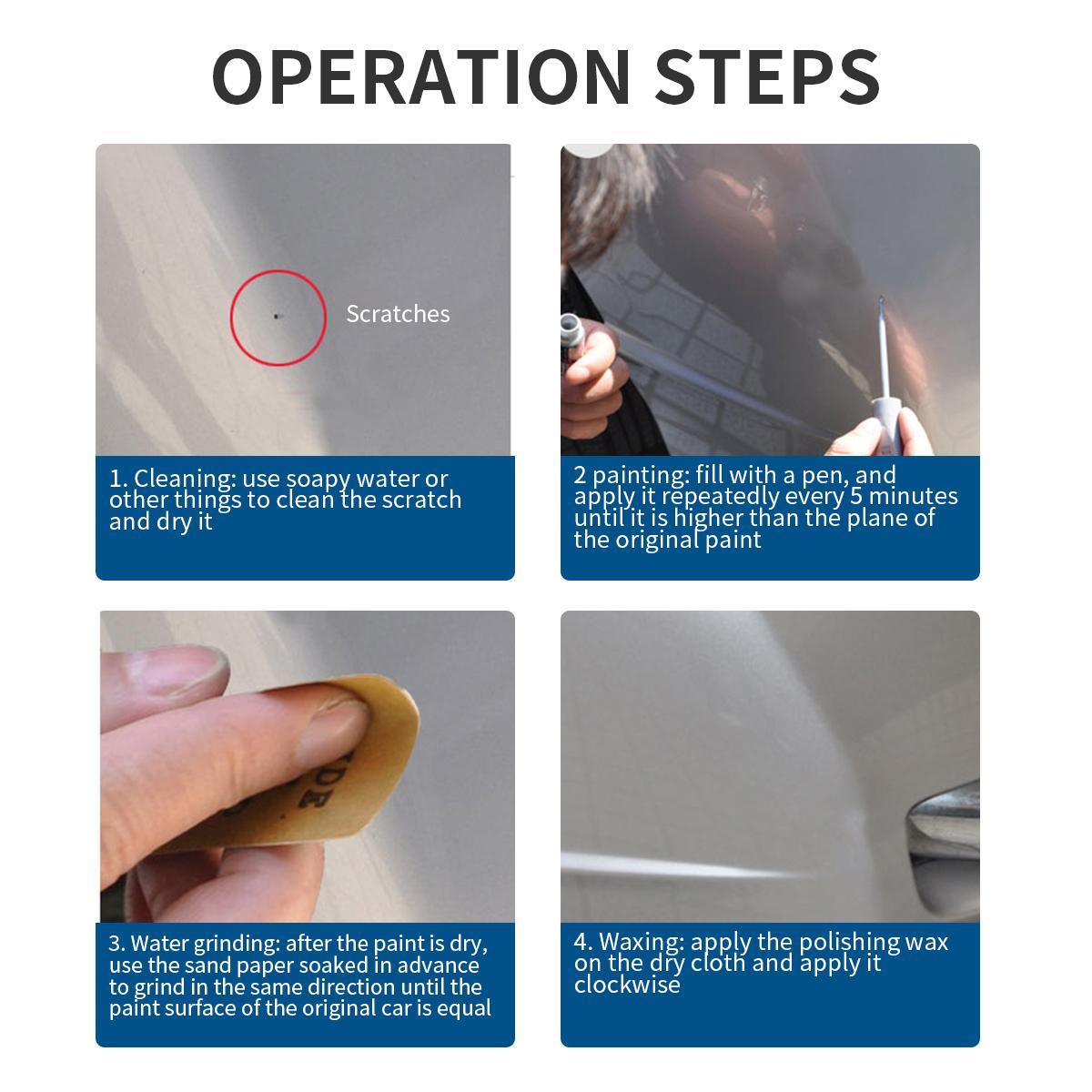 OPERATION STEPS

Scratches

1. Cleaning: use soapy water or other things to clean the scratch and dry it

2 painting: fill with a pen, and apply it repeatedly every 5 minutes until it is higher than the plane of the original paint

3. Water grinding: after the paint is dry, use the sand paper soaked in advance to grind in the same direction until the paint surface of the original car is equal

4. Waxing: apply the polishing wax on the dry cloth and apply it clockwise