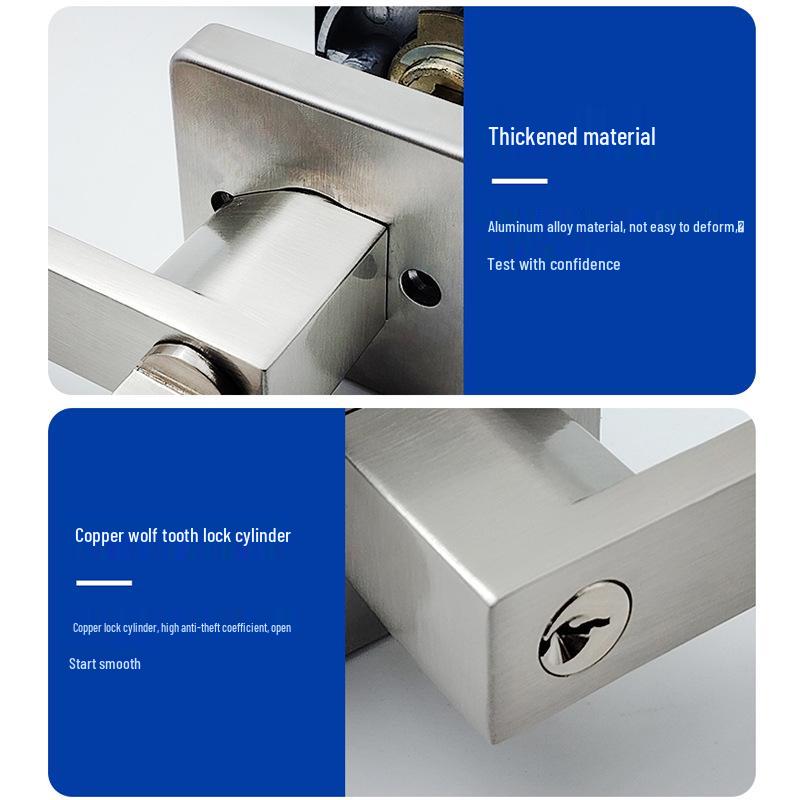 Thickened material

Aluminum alloy material, not easy to deform,

Test with confidence

Copper wolf tooth lock cylinder

Copper lock cylinder, high anti-theft coefficient, open

Start smooth