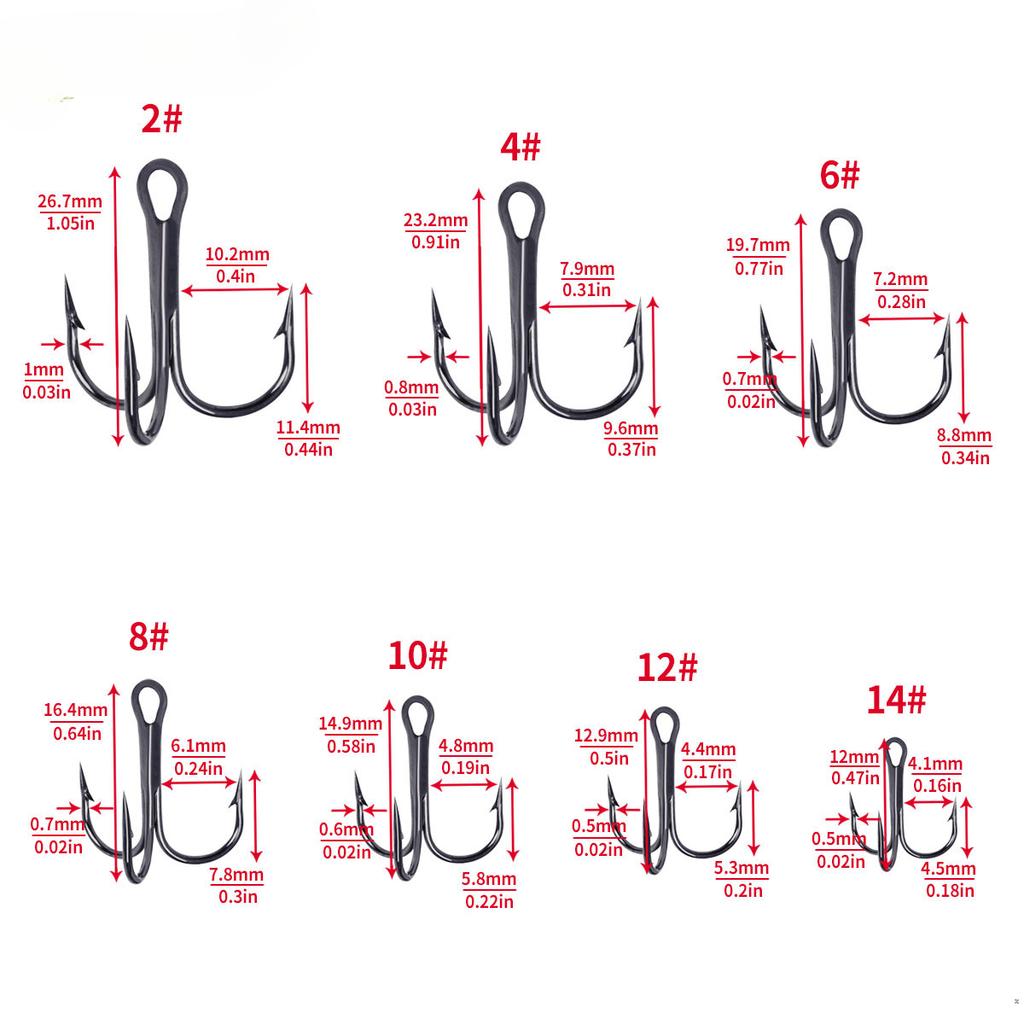 2#
26.7mm
1.05in
10.2mm
0.4in
1mm
0.03in
11.4mm
0.44in

4#
23.2mm
0.91in
7.9mm
0.31in
0.8mm
0.03in
9.6mm
0.37in

6#
19.7mm
0.77in
7.2mm
0.28in
0.7mm
0.02in
8.8mm
0.34in

8#
16.4mm
0.64in
6.1mm
0.24in
0.7mm
0.02in
7.8mm
0.3in

10#
14.9mm
0.58in
4.8mm
0.19in
0.6mm
0.02in
5.8mm
0.22in

12#
12.9mm
0.5in
4.4mm
0.17in
0.5mm
0.02in
5.3mm
0.2in

14#
12mm
0.47in
4.1mm
0.16in
0.5mm
0.02in
4.5mm
0.18in