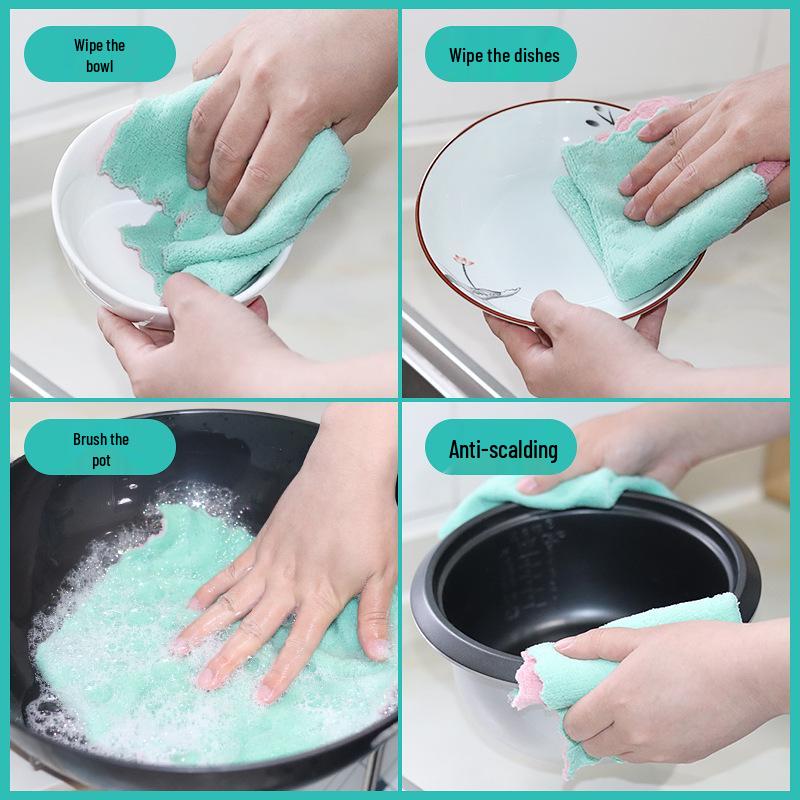 Wipe the bowl

Wipe the dishes

Brush the pot

Anti-scalding