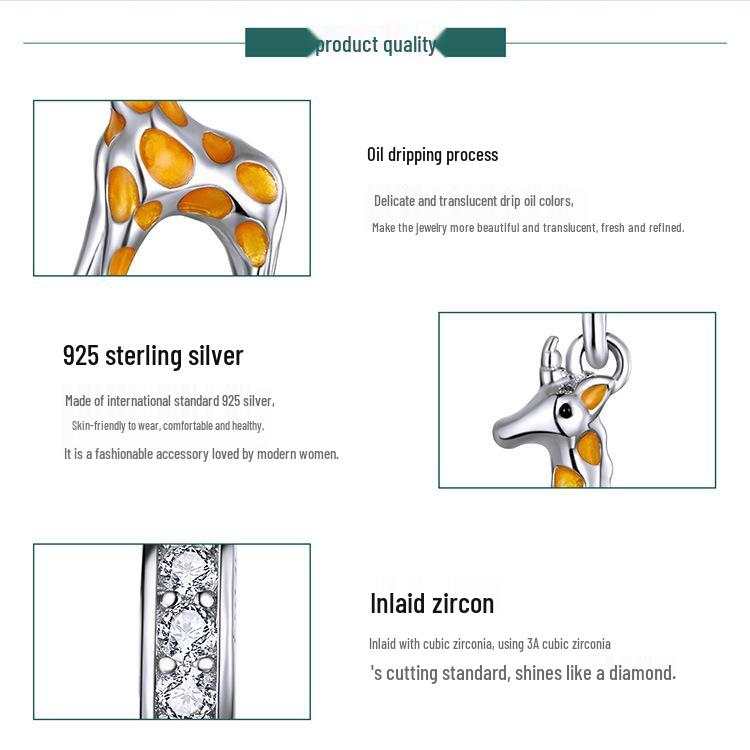 product quality

Oil dripping process

Delicate and translucent drip oil colors,

Make the jewelry more beautiful and translucent, fresh and refined.

925 sterling silver

Made of international standard 925 silver,

Skin-friendly to wear, comfortable and healthy,

It is a fashionable accessory loved by modern women.

Inlaid zircon

Inlaid with cubic zirconia, using 3A cubic zirconia

's cutting standard, shines like a diamond.