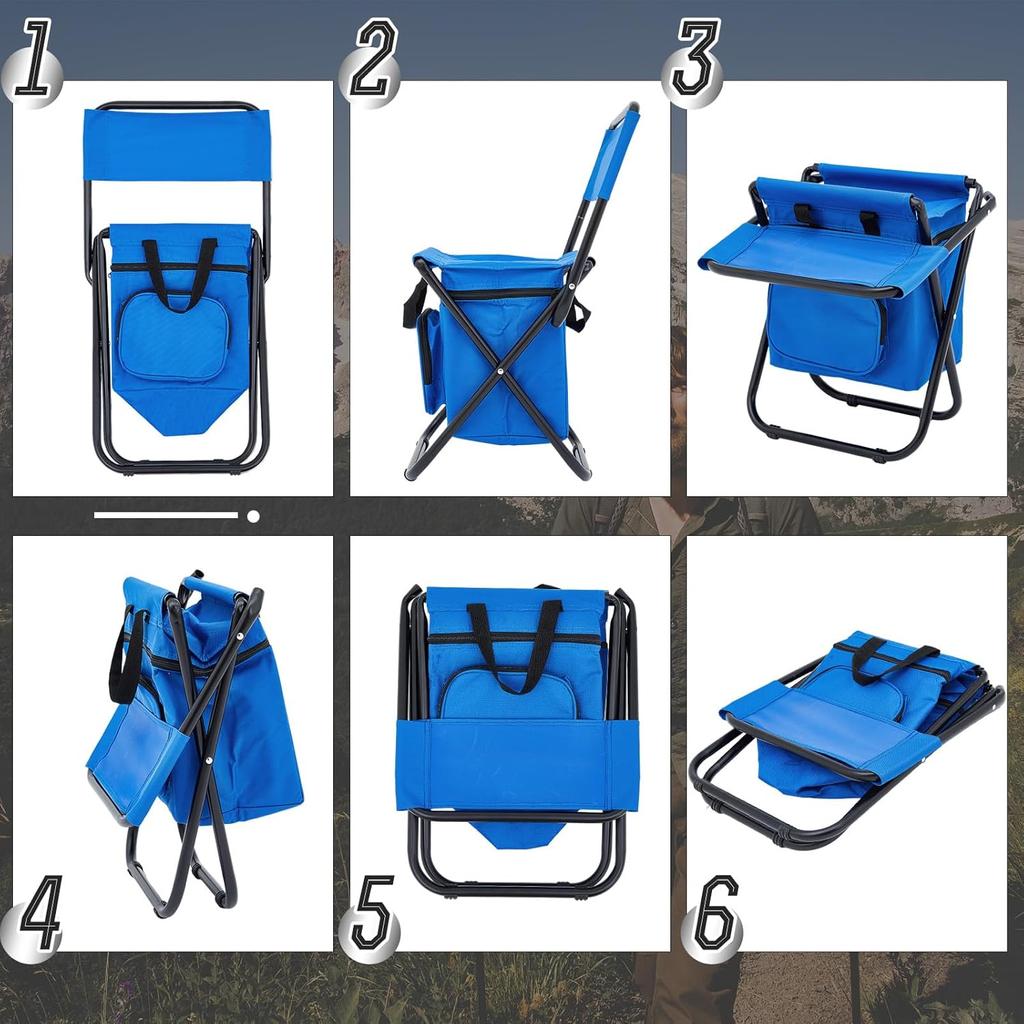 1

2

3

4

5

6