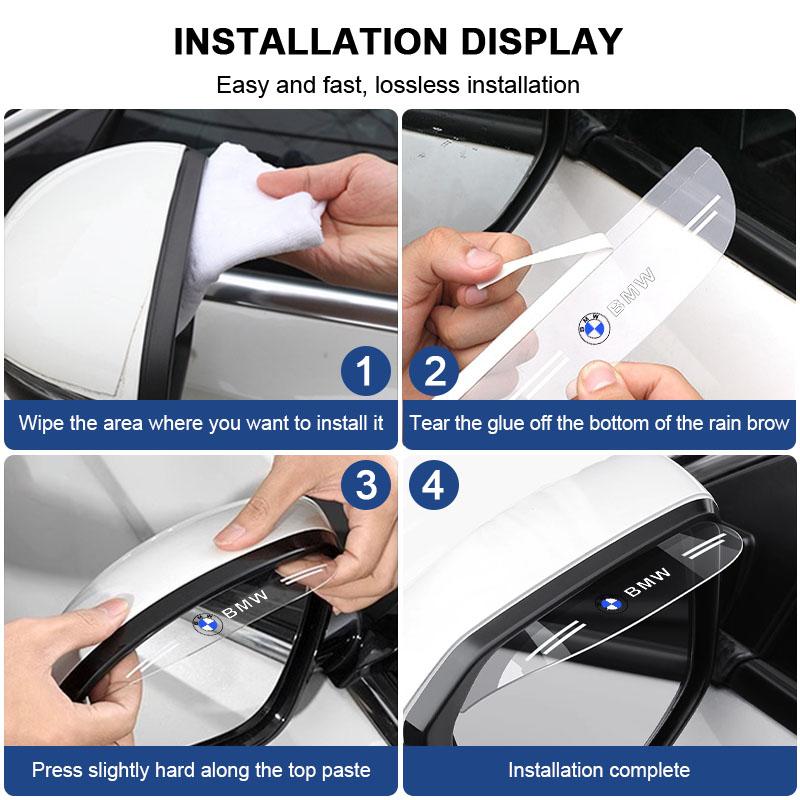 INSTALLATION DISPLAY

Easy and fast, lossless installation

1

Wipe the area where you want to install it

2

BMW

Tear the glue off the bottom of the rain brow

3

BMW

Press slightly hard along the top paste

4

BMW

Installation complete