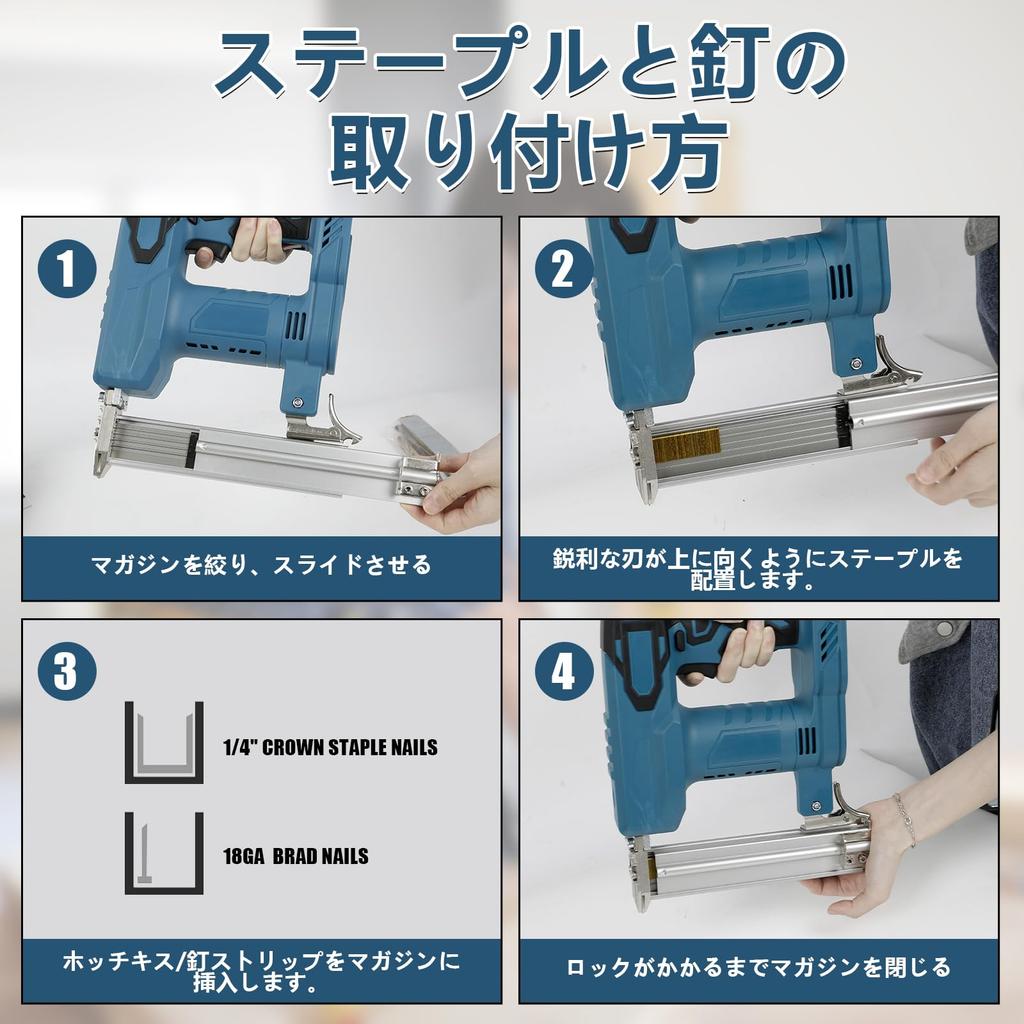 ステープルと釘の取り付け方

1

マガジンを絞り、スライドさせる

2

鋭利な刃が上に向くようにステープルを配置します。

3

1/4" CROWN STAPLE NAILS

18GA BRAD NAILS

ホッチキス/釘ストリップをマガジンに挿入します。

4

ロックがかかるまでマガジンを閉じる