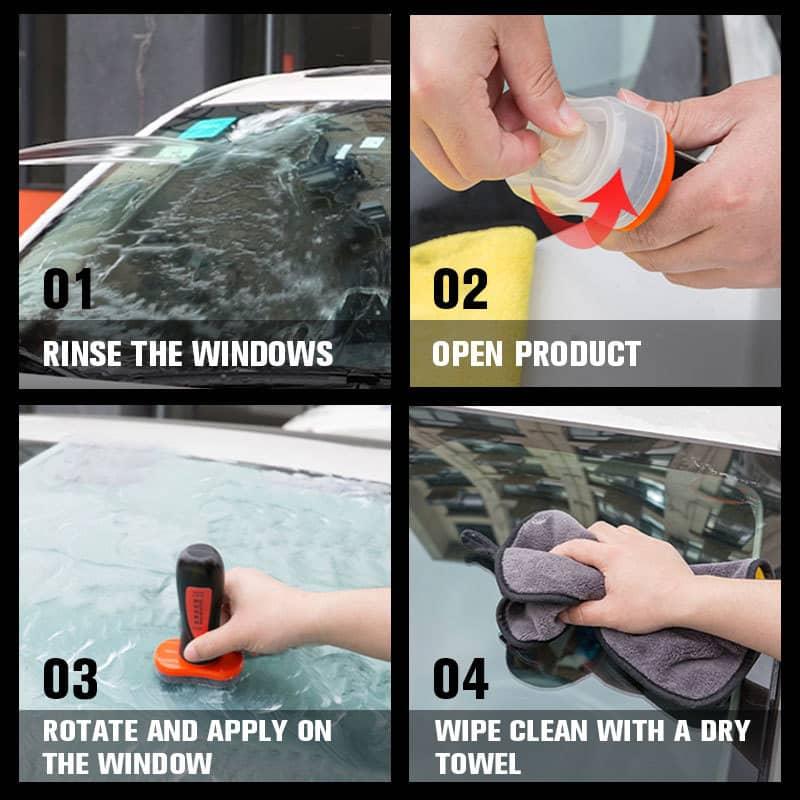 01
RINSE THE WINDOWS

02
OPEN PRODUCT

03
ROTATE AND APPLY ON THE WINDOW

04
WIPE CLEAN WITH A DRY TOWEL