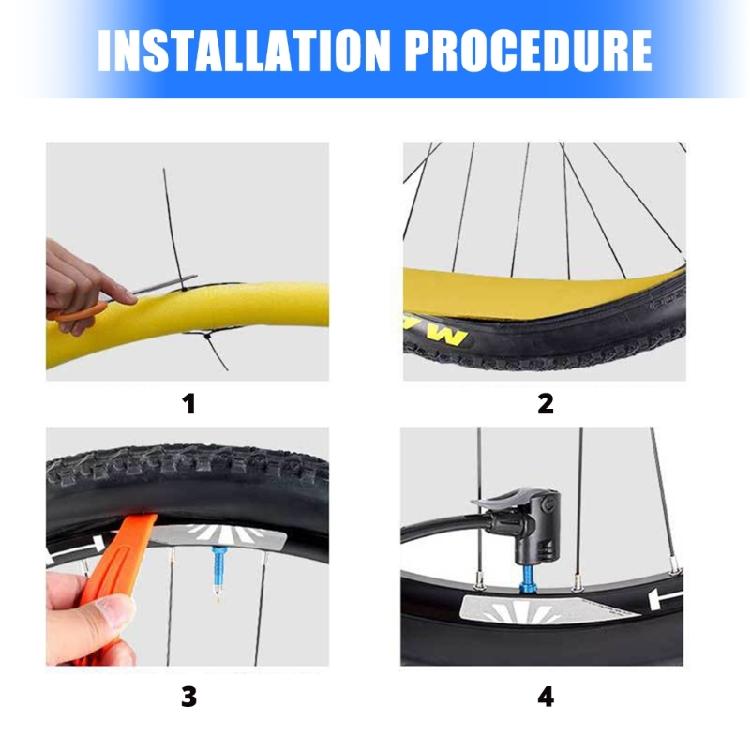 INSTALLATION PROCEDURE

1

2

3

4