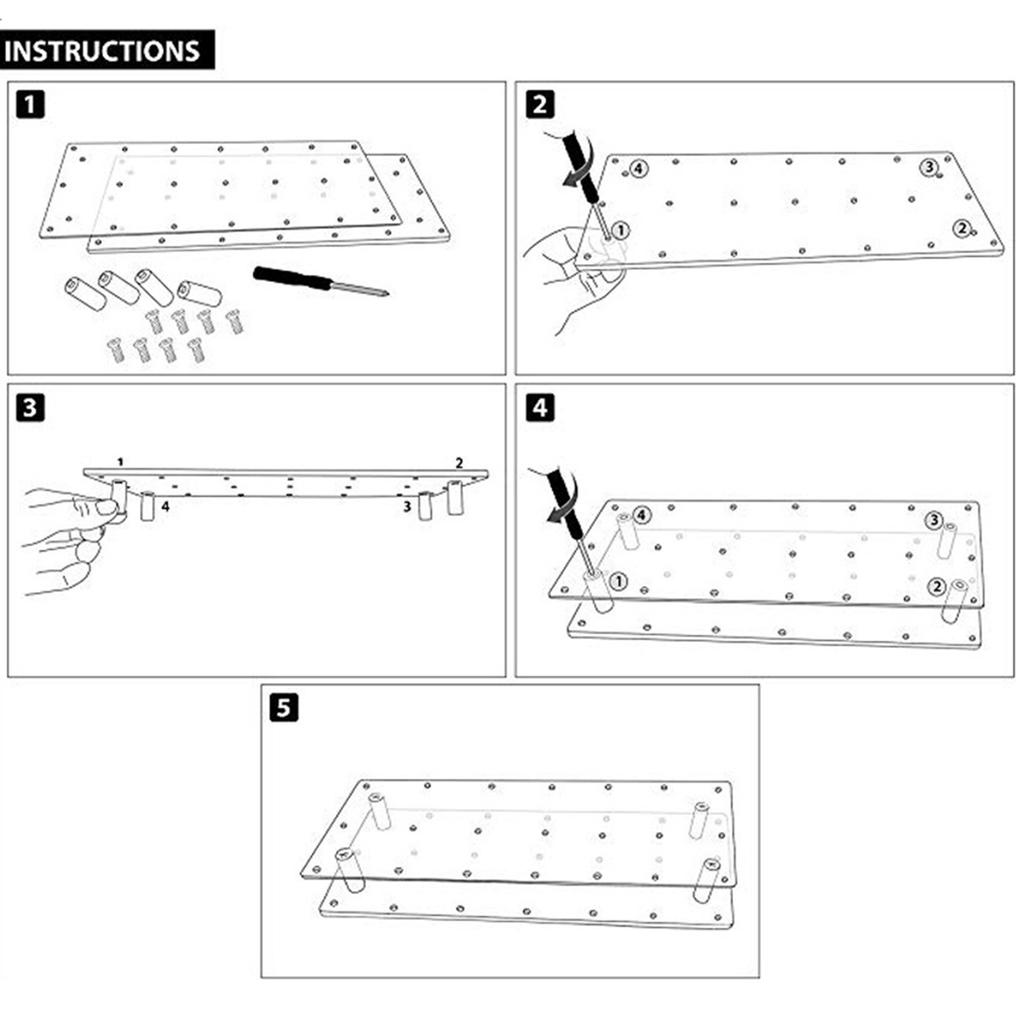 INSTRUCTIONS

1

2

4

3

1

2

3

1

2

4

3

4

4

3

1

2

5