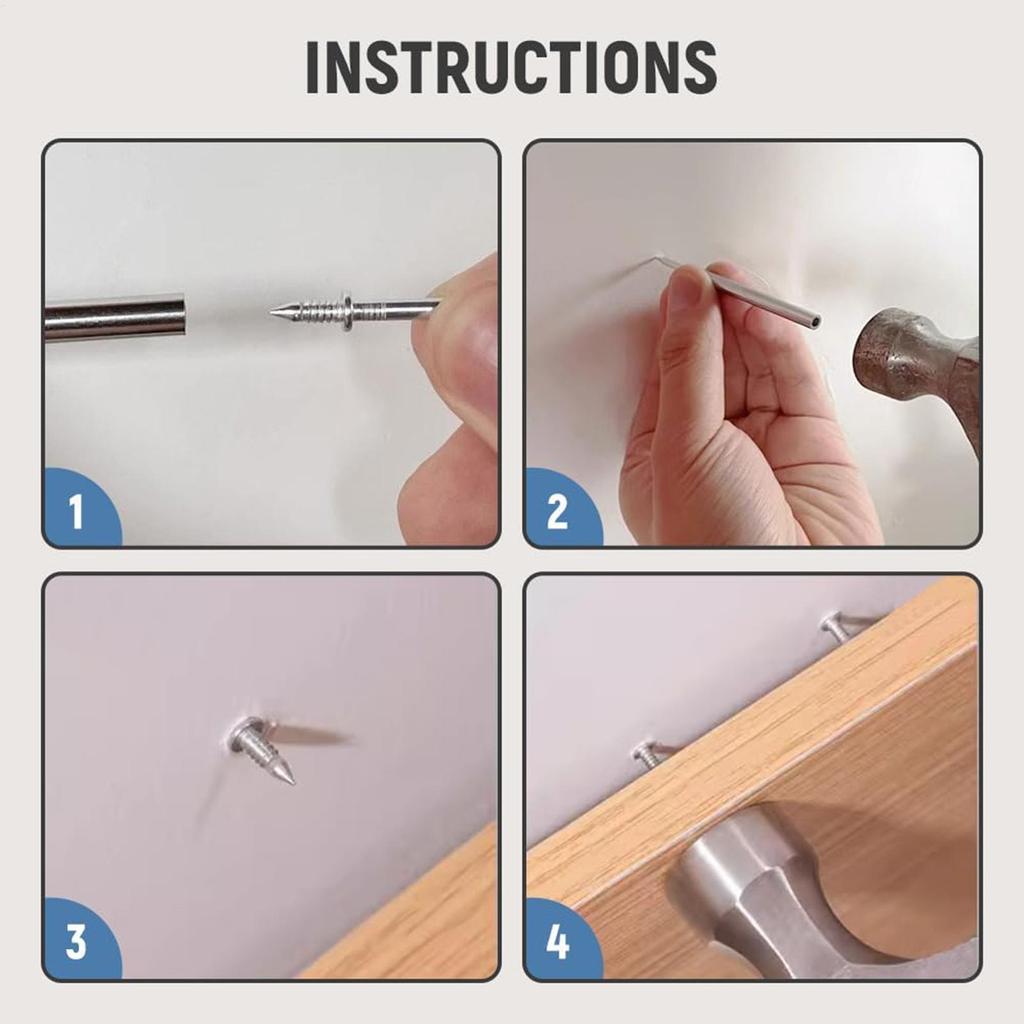 INSTRUCTIONS

1

2

3

4