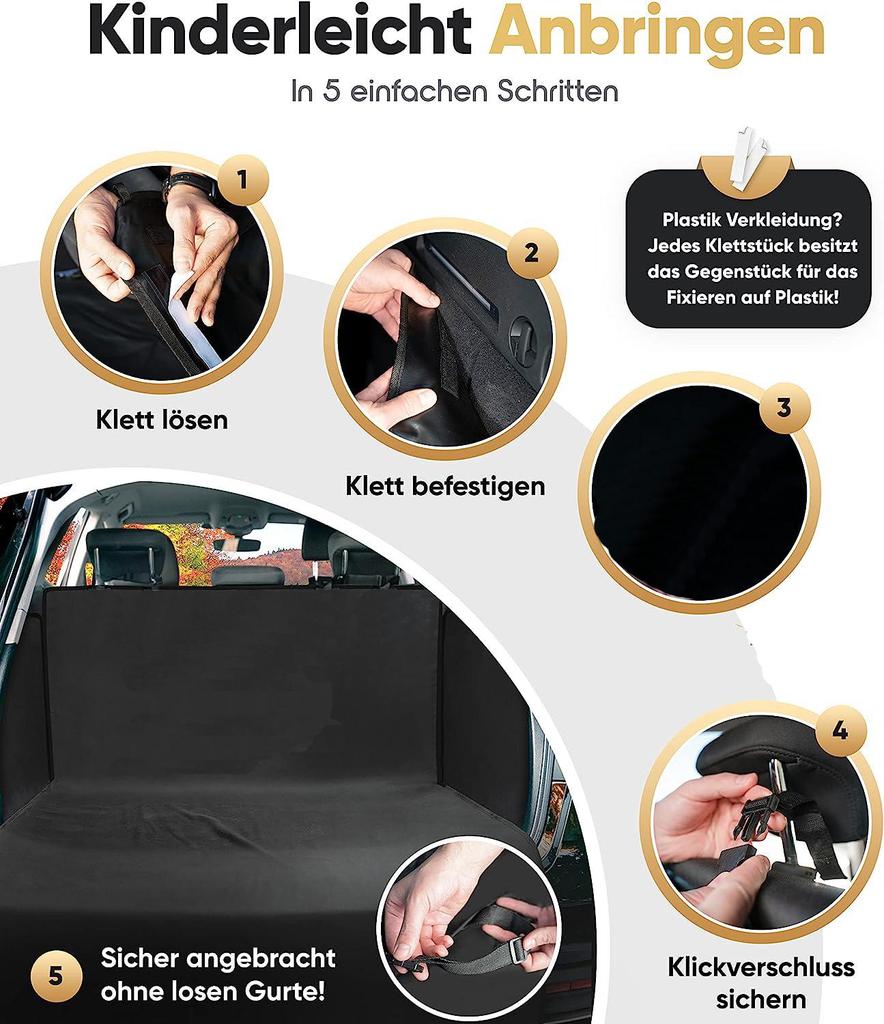 Kinderleicht Anbringen

In 5 einfachen Schritten

1

Klett lösen

2

Klett befestigen

Plastik Verkleidung? Jedes Klettstück besitzt das Gegenstück für das Fixieren auf Plastik!

3

4

Klickverschluss sichern

5

Sicher angebracht ohne losen Gurte!