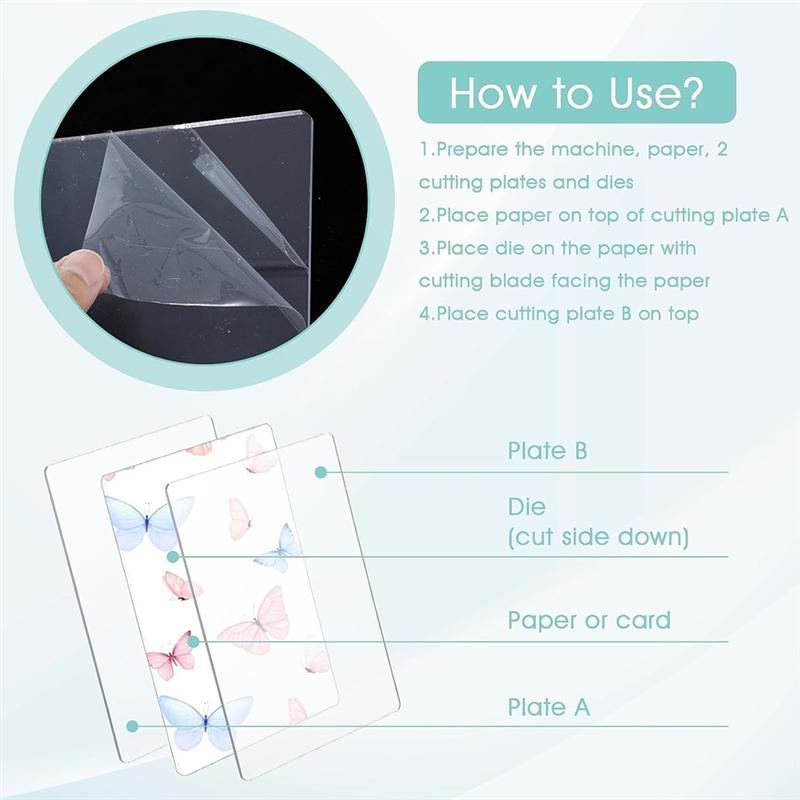 How to Use?

1.Prepare the machine, paper, 2 cutting plates and dies
2.Place paper on top of cutting plate A
3.Place die on the paper with cutting blade facing the paper
4.Place cutting plate B on top

Plate B

Die
(cut side down)

Paper or card

Plate A