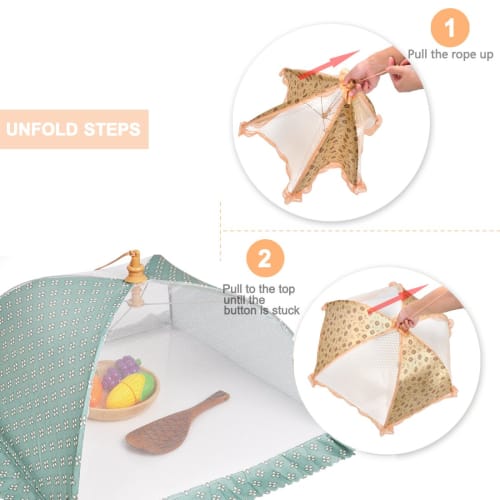 UNFOLD STEPS

1

Pull the rope up

2

Pull to the top until the button is stuck