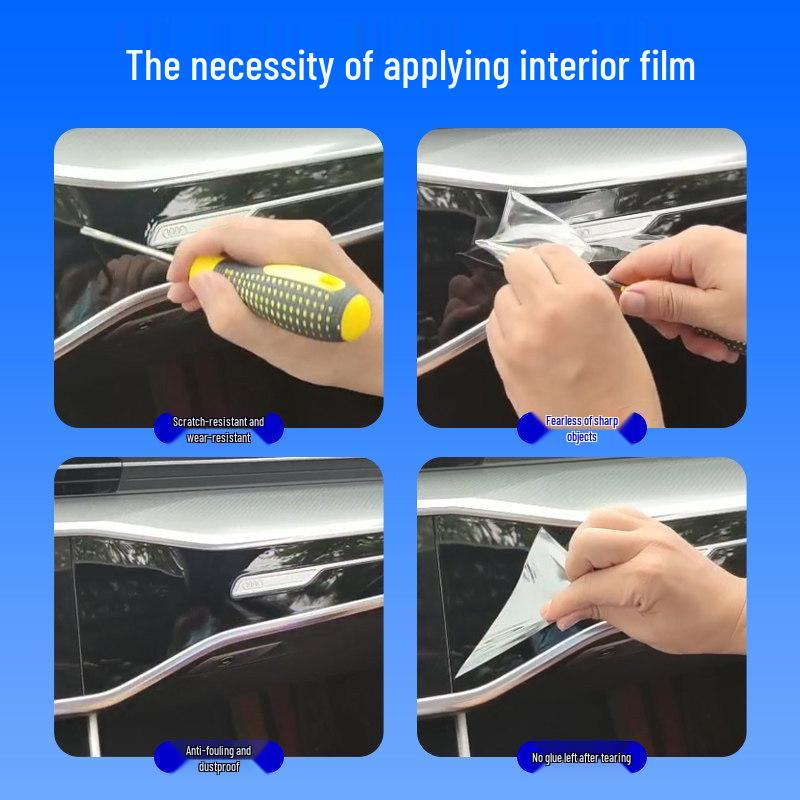 The necessity of applying interior film

Scratch-resistant and wear-resistant

Fearless of sharp objects

Anti-fouling and dustproof

No glue left after tearing