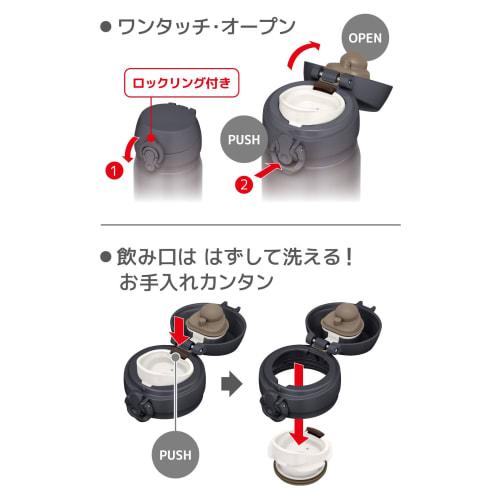 ● ワンタッチ・オープン

OPEN

ロックリング付き

PUSH

1

2

● 飲み口は はずして洗える！
お手入れカンタン

PUSH