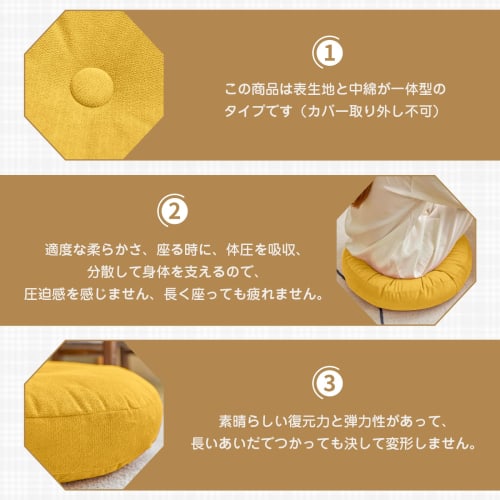 1

この商品は表生地と中綿が一体型のタイプです（カバー取り外し不可）

2

適度な柔らかさ、座る時に、体圧を吸収、分散して身体を支えるので、圧迫感を感じません、長く座っても疲れません。

3

素晴らしい復元力と弾力性があって、長いあいだてつかっても決して変形しません。