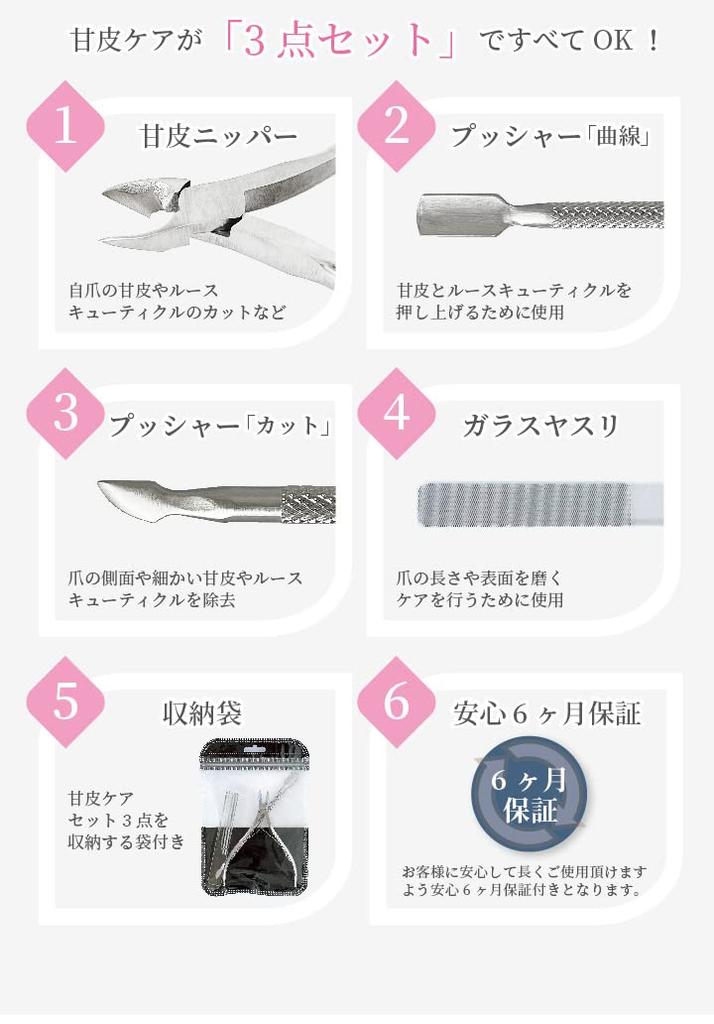 甘皮ケアが「３点セット」ですべてOK！

1
甘皮ニッパー
自爪の甘皮やルース
キューティクルのカットなど

2
プッシャー「曲線」
甘皮とルースキューティクルを
押し上げるために使用

3
プッシャー「カット」
爪の側面や細かい甘皮やルース
キューティクルを除去

4
ガラスヤスリ
爪の長さや表面を磨く
ケアを行うために使用

5
収納袋
甘皮ケア
セット３点を
収納する袋付き

6
安心６ヶ月保証
６ヶ月
保証
お客様に安心して長くご使用頂けます
よう安心６ヶ月保証付きとなります。