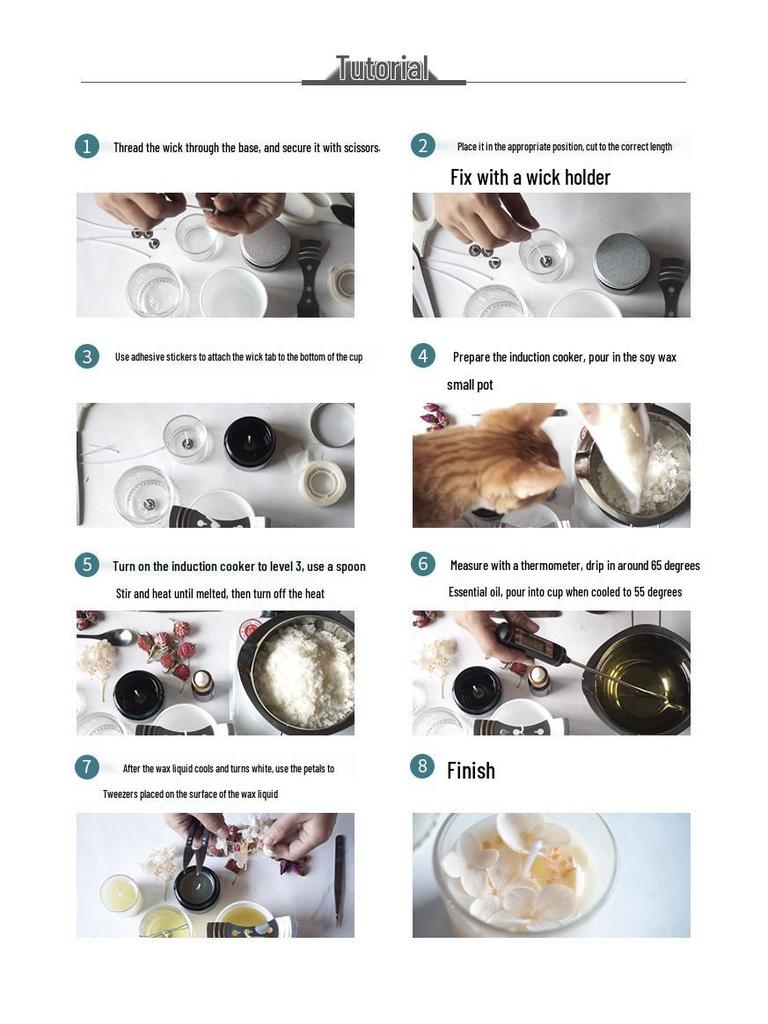 Tutorial

1 Thread the wick through the base, and secure it with scissors.

2 Place it in the appropriate position, cut to the correct length

Fix with a wick holder

3 Use adhesive stickers to attach the wick tab to the bottom of the cup

4 Prepare the induction cooker, pour in the soy wax

small pot

5 Turn on the induction cooker to level 3, use a spoon

Stir and heat until melted, then turn off the heat

6 Measure with a thermometer, drip in around 65 degrees

Essential oil, pour into cup when cooled to 55 degrees

7 After the wax liquid cools and turns white, use the petals to

Tweezers placed on the surface of the wax liquid

8 Finish