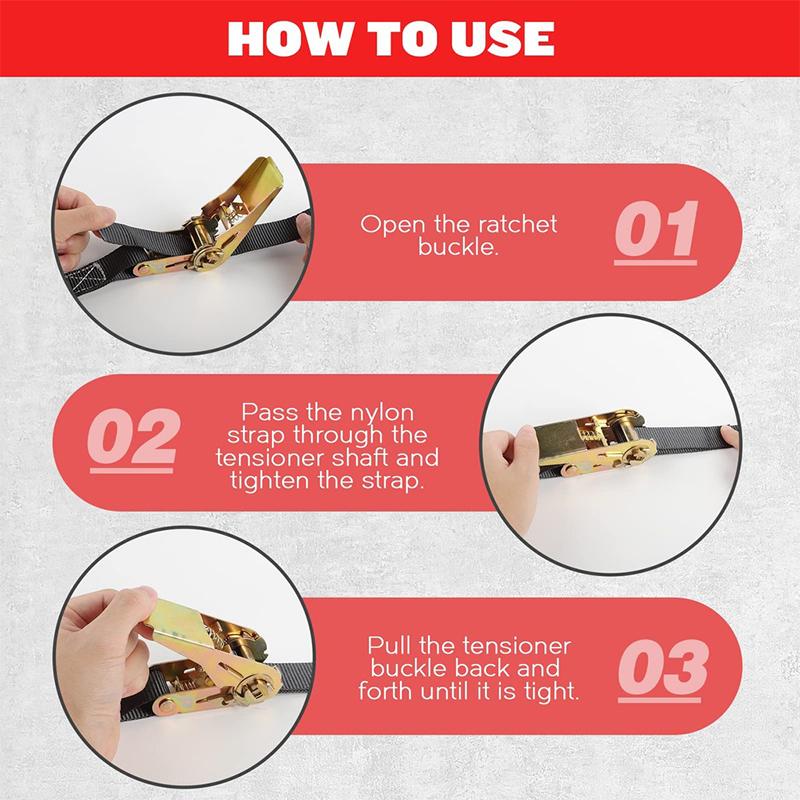 HOW TO USE

Open the ratchet buckle.

01

02

Pass the nylon strap through the tensioner shaft and tighten the strap.

Pull the tensioner buckle back and forth until it is tight.

03