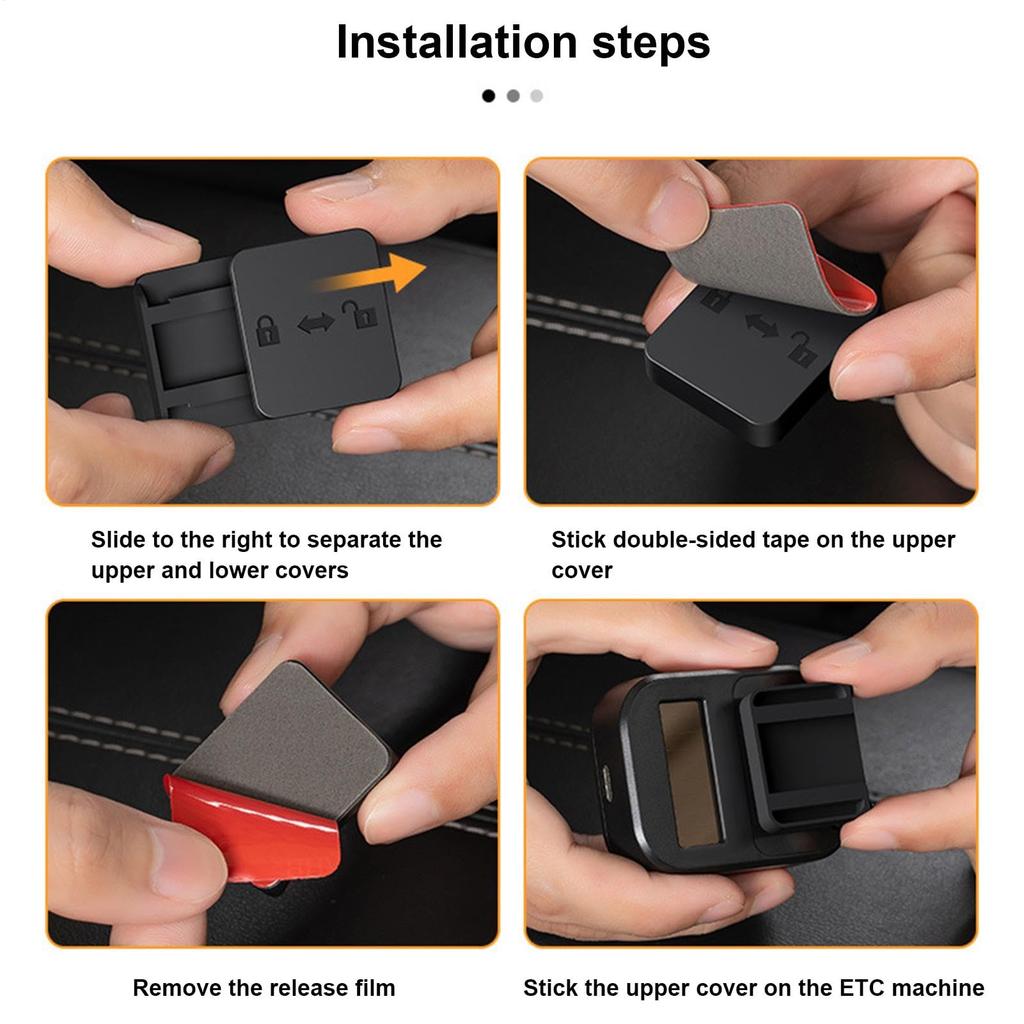 Installation steps

Slide to the right to separate the upper and lower covers

Stick double-sided tape on the upper cover

Remove the release film

Stick the upper cover on the ETC machine