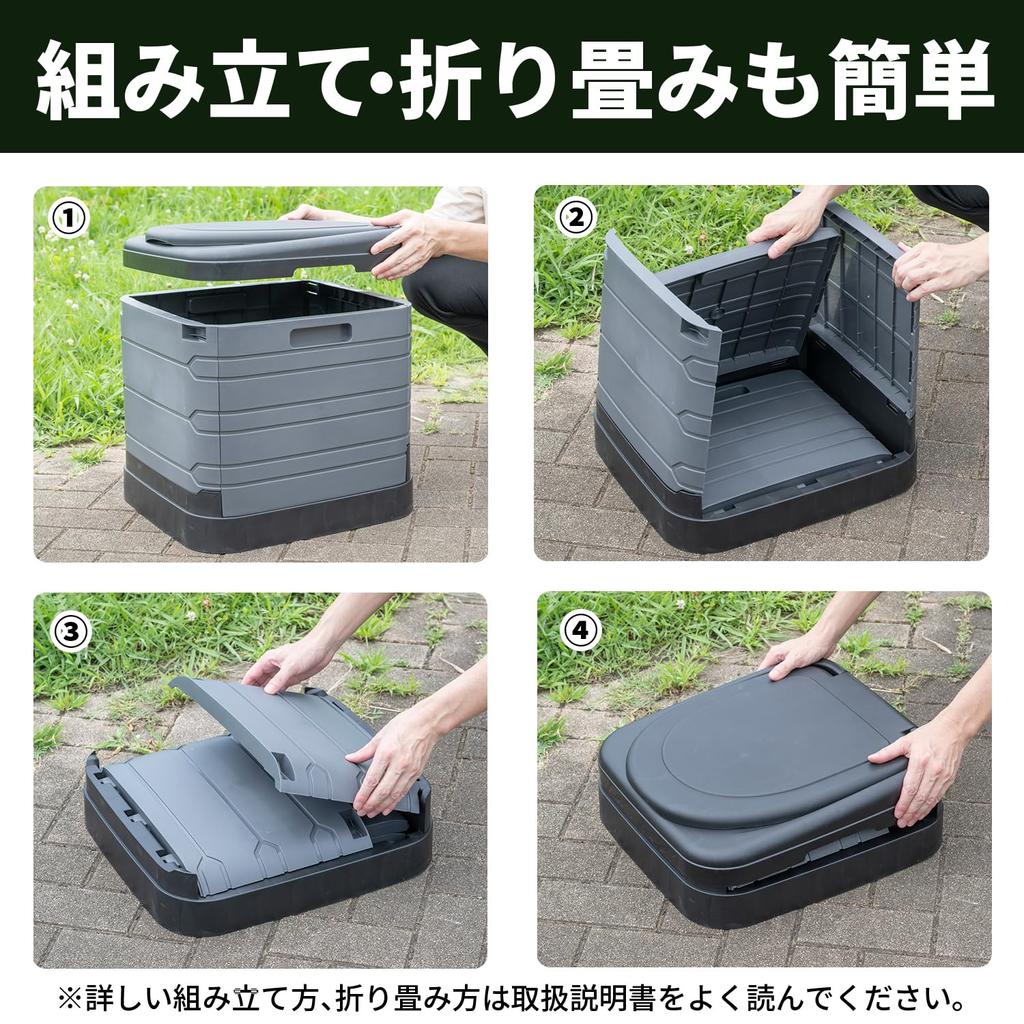 組み立て・折り畳みも簡単

①

②

③

④

※詳しい組み立て方、折り畳み方は取扱説明書をよく読んでください。