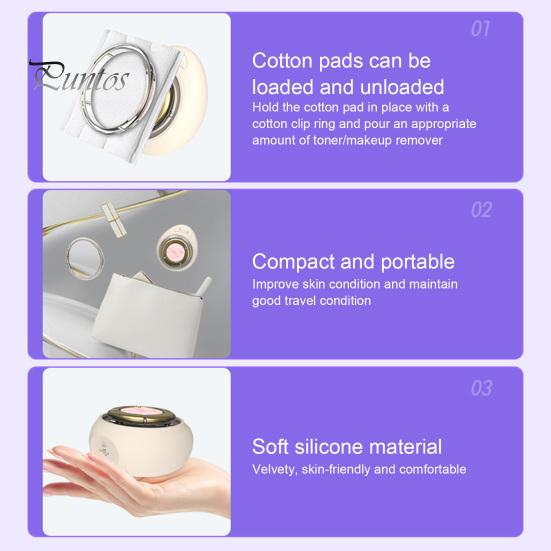 Puntos

01

Cotton pads can be loaded and unloaded

Hold the cotton pad in place with a cotton clip ring and pour an appropriate amount of toner/makeup remover

02

Compact and portable

Improve skin condition and maintain good travel condition

03

Soft silicone material

Velvety, skin-friendly and comfortable