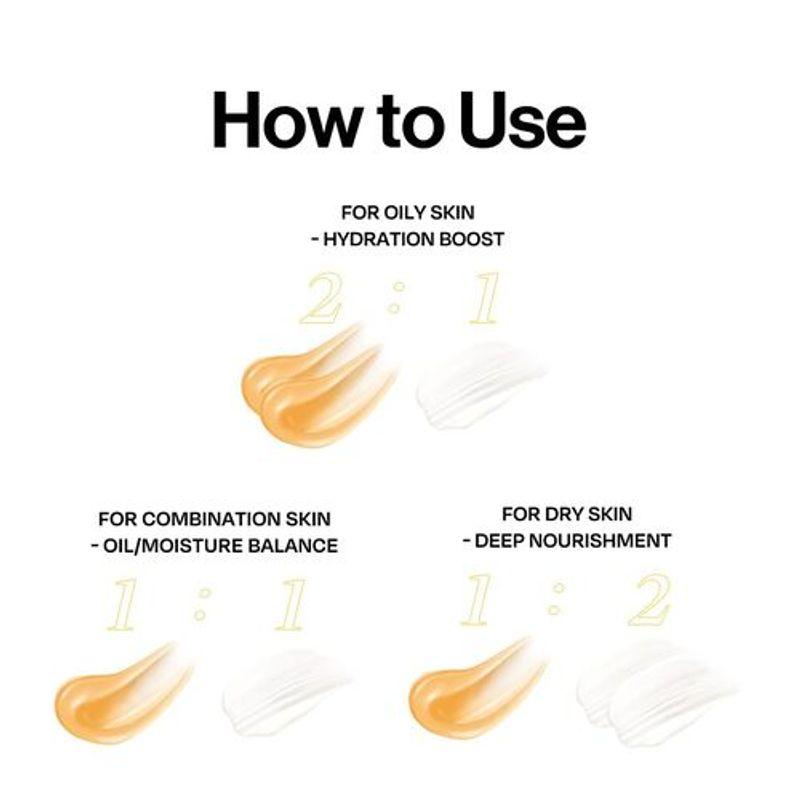 How to Use

FOR OILY SKIN
- HYDRATION BOOST

2 : 1

FOR COMBINATION SKIN
- OIL/MOISTURE BALANCE

1 : 1

FOR DRY SKIN
- DEEP NOURISHMENT

1 : 2