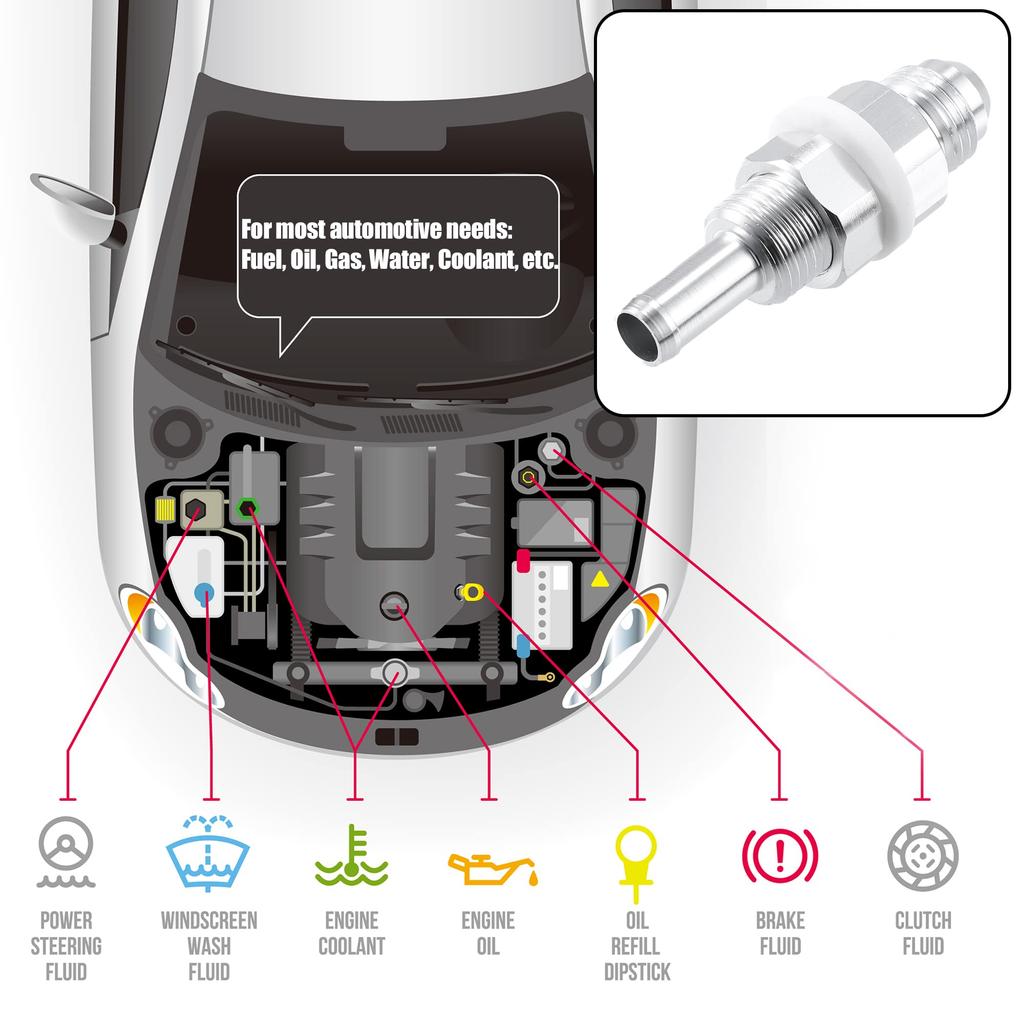 For most automotive needs:
Fuel, Oil, Gas, Water, Coolant, etc.

POWER STEERING FLUID

WINDSCREEN WASH FLUID

ENGINE COOLANT

ENGINE OIL

OIL REFILL DIPSTICK

BRAKE FLUID

CLUTCH FLUID