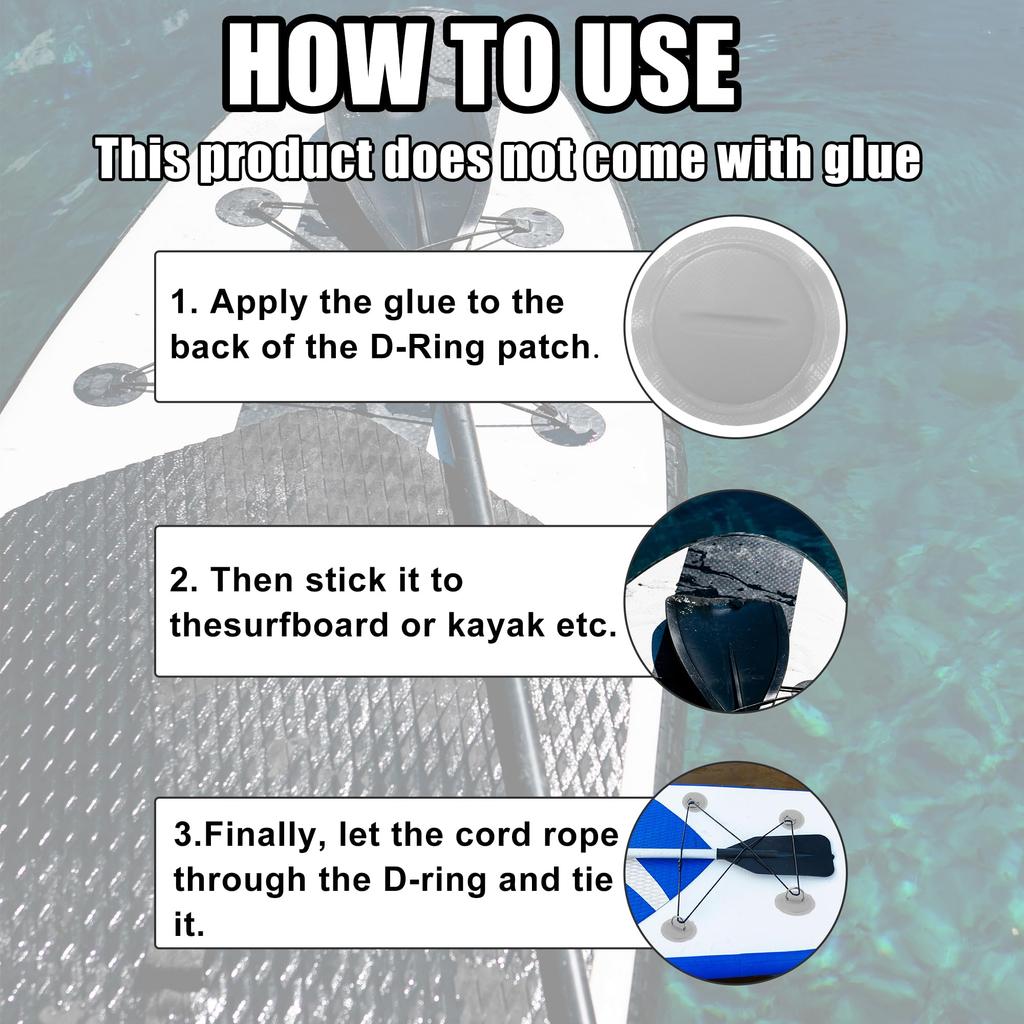 HOW TO USE

This product does not come with glue

1. Apply the glue to the back of the D-Ring patch.

2. Then stick it to thesurfboard or kayak etc.

3.Finally, let the cord rope through the D-ring and tie it.