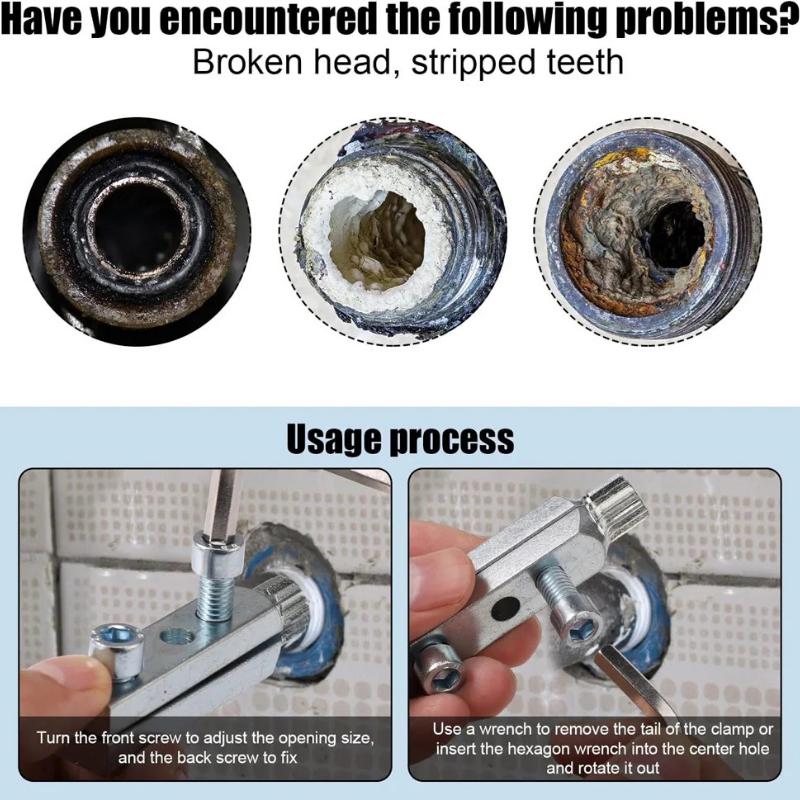 Have you encountered the following problems?
Broken head, stripped teeth

Usage process

Turn the front screw to adjust the opening size, and the back screw to fix

Use a wrench to remove the tail of the clamp or insert the hexagon wrench into the center hole and rotate it out