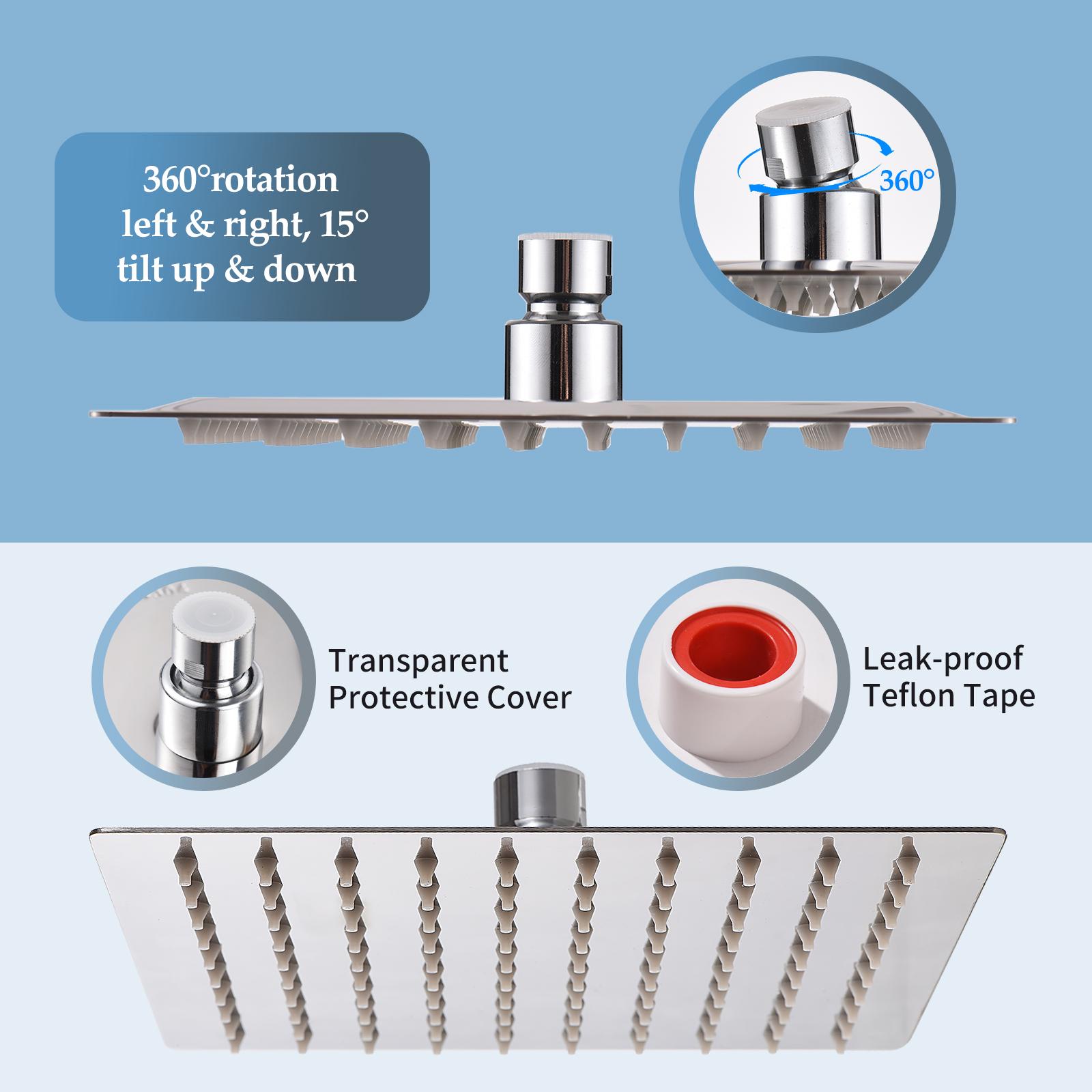 360°rotation
left & right, 15°
tilt up & down

360°

Transparent
Protective Cover

Leak-proof
Teflon Tape