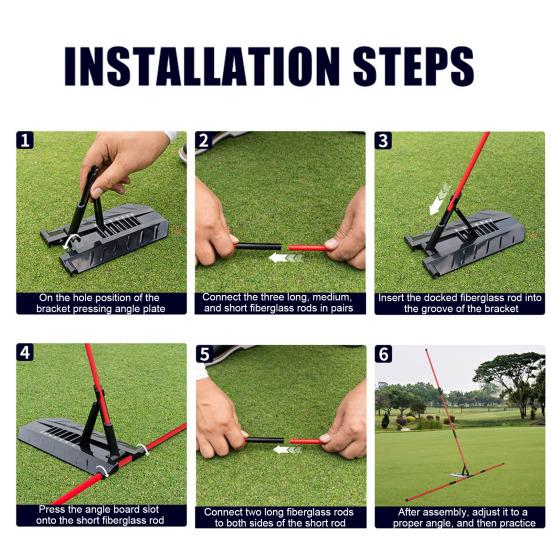 INSTALLATION STEPS

1
On the hole position of the bracket pressing angle plate

2
Connect the three long, medium, and short fiberglass rods in pairs

3
Insert the docked fiberglass rod into the groove of the bracket

4
Press the angle board slot onto the short fiberglass rod

5
Connect two long fiberglass rods to both sides of the short rod

6
After assembly, adjust it to a proper angle, and then practice