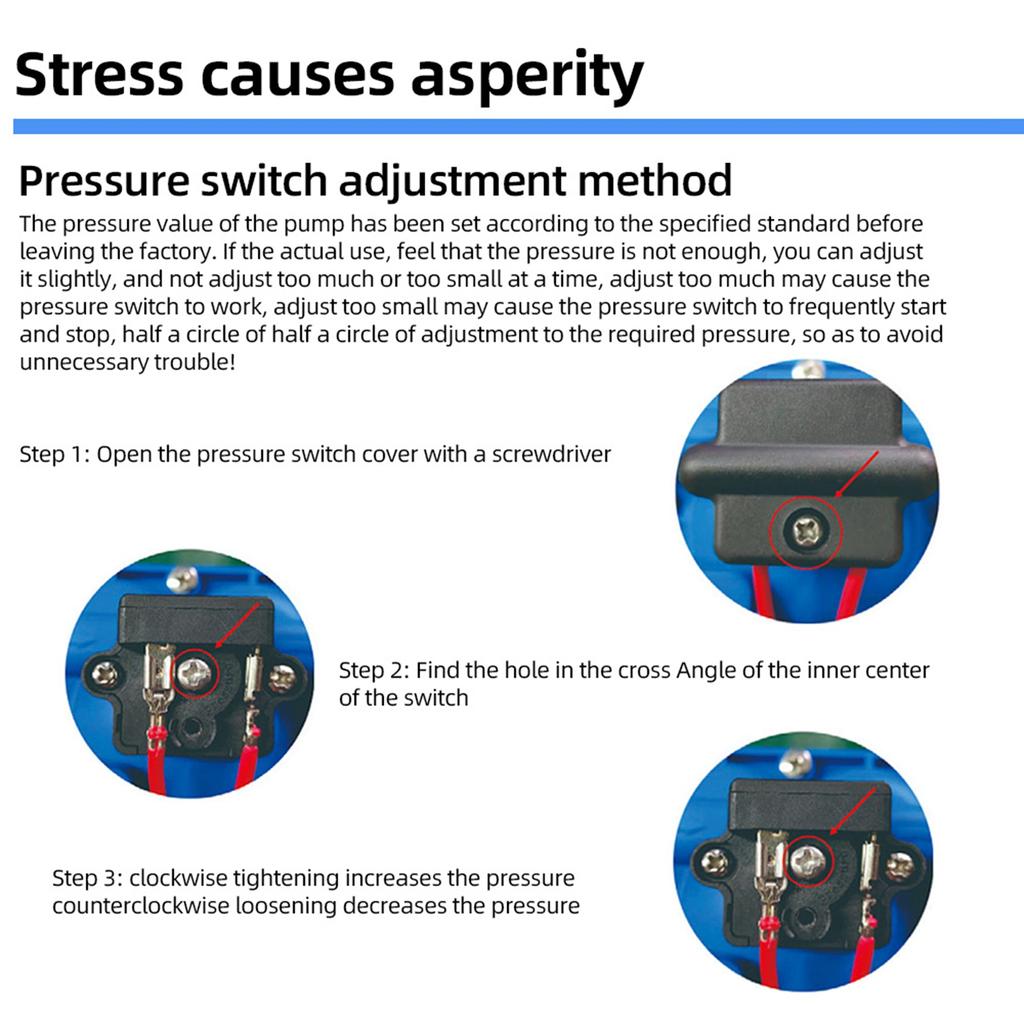 Stress causes asperity

Pressure switch adjustment method

The pressure value of the pump has been set according to the specified standard before leaving the factory. If the actual use, feel that the pressure is not enough, you can adjust it slightly, and not adjust too much or too small at a time, adjust too much may cause the pressure switch to work, adjust too small may cause the pressure switch to frequently start and stop, half a circle of half a circle of adjustment to the required pressure, so as to avoid unnecessary trouble!

Step 1: Open the pressure switch cover with a screwdriver

Step 2: Find the hole in the cross Angle of the inner center of the switch

Step 3: clockwise tightening increases the pressure counterclockwise loosening decreases the pressure