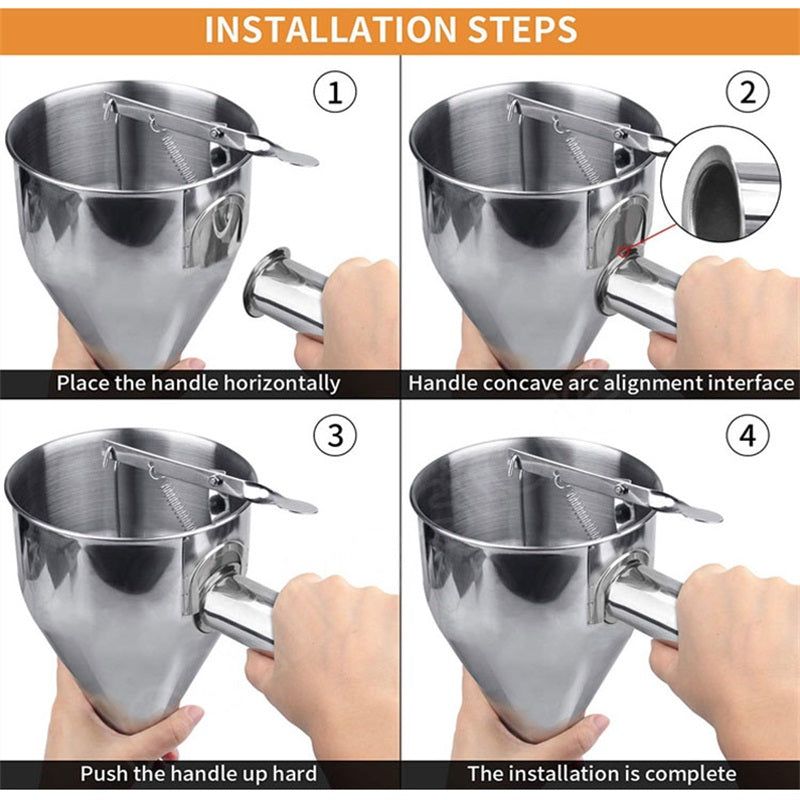 INSTALLATION STEPS

1

Place the handle horizontally

2

Handle concave arc alignment interface

3

Push the handle up hard

4

The installation is complete