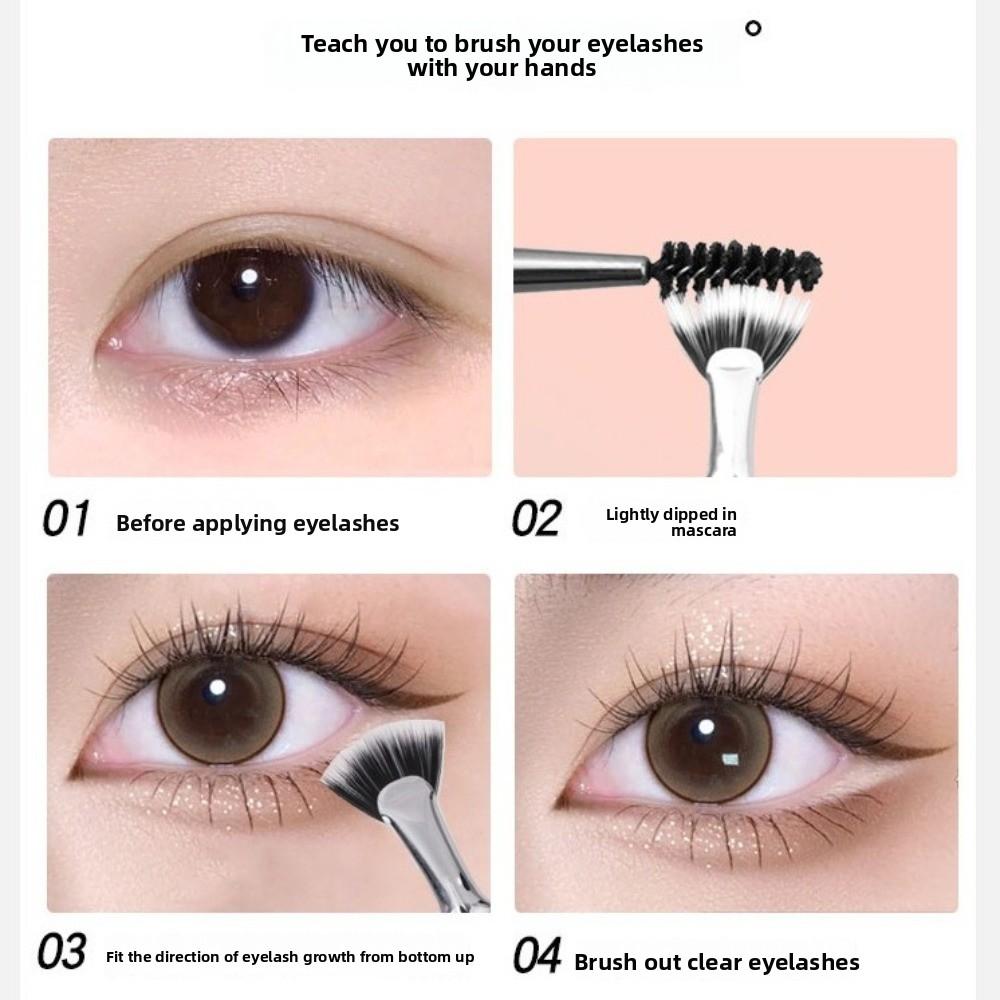 Teach you to brush your eyelashes with your hands

01 Before applying eyelashes

02 Lightly dipped in mascara

03 Fit the direction of eyelash growth from bottom up

04 Brush out clear eyelashes