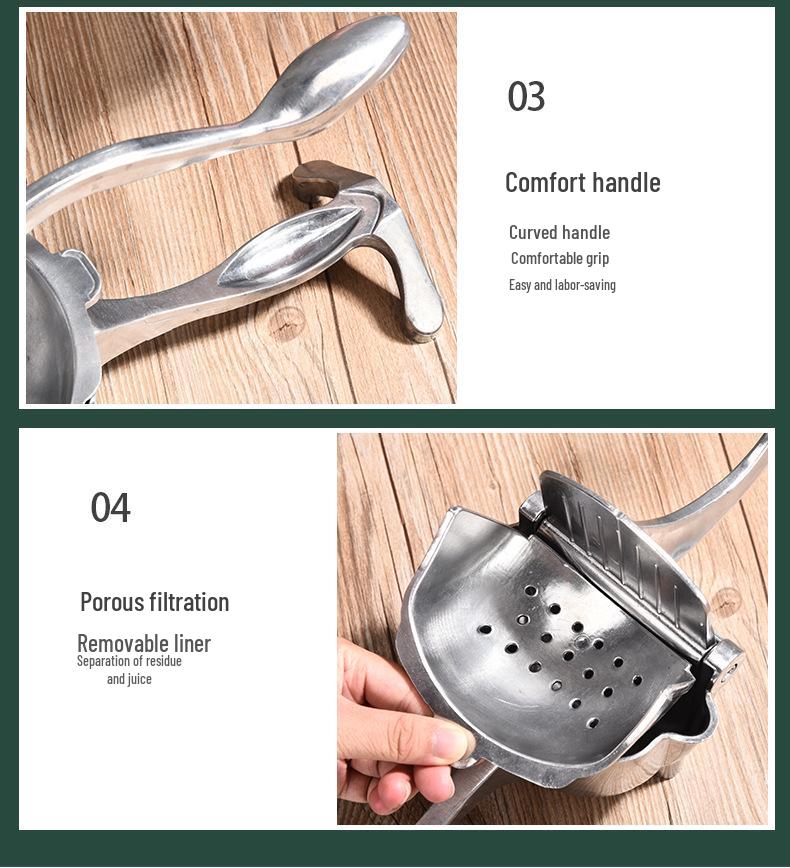 03

Comfort handle

Curved handle
Comfortable grip
Easy and labor-saving

04

Porous filtration

Removable liner
Separation of residue and juice