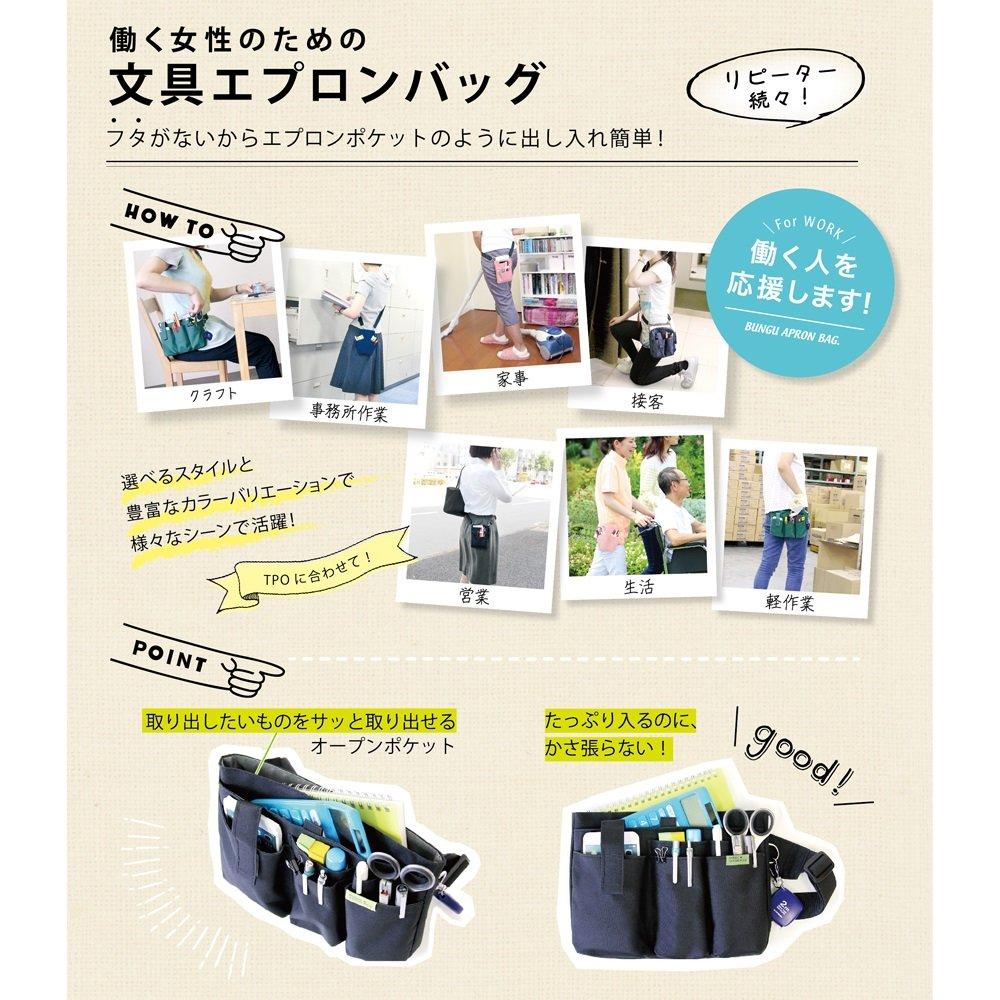 働く女性のための

文具エプロンバッグ

リピーター続々!

フタがないからエプロンポケットのように出し入れ簡単!

HOW TO

For WORK

働く人を応援します!

BUNGU APRON BAG.

クラフト

事務所作業

家事

接客

選べるスタイルと豊富なカラーバリエーションで様々なシーンで活躍!

TPOに合わせて!

営業

生活

軽作業

POINT

取り出したいものをサッと取り出せるオープンポケット

たっぷり入るのに、かさ張らない!

good!