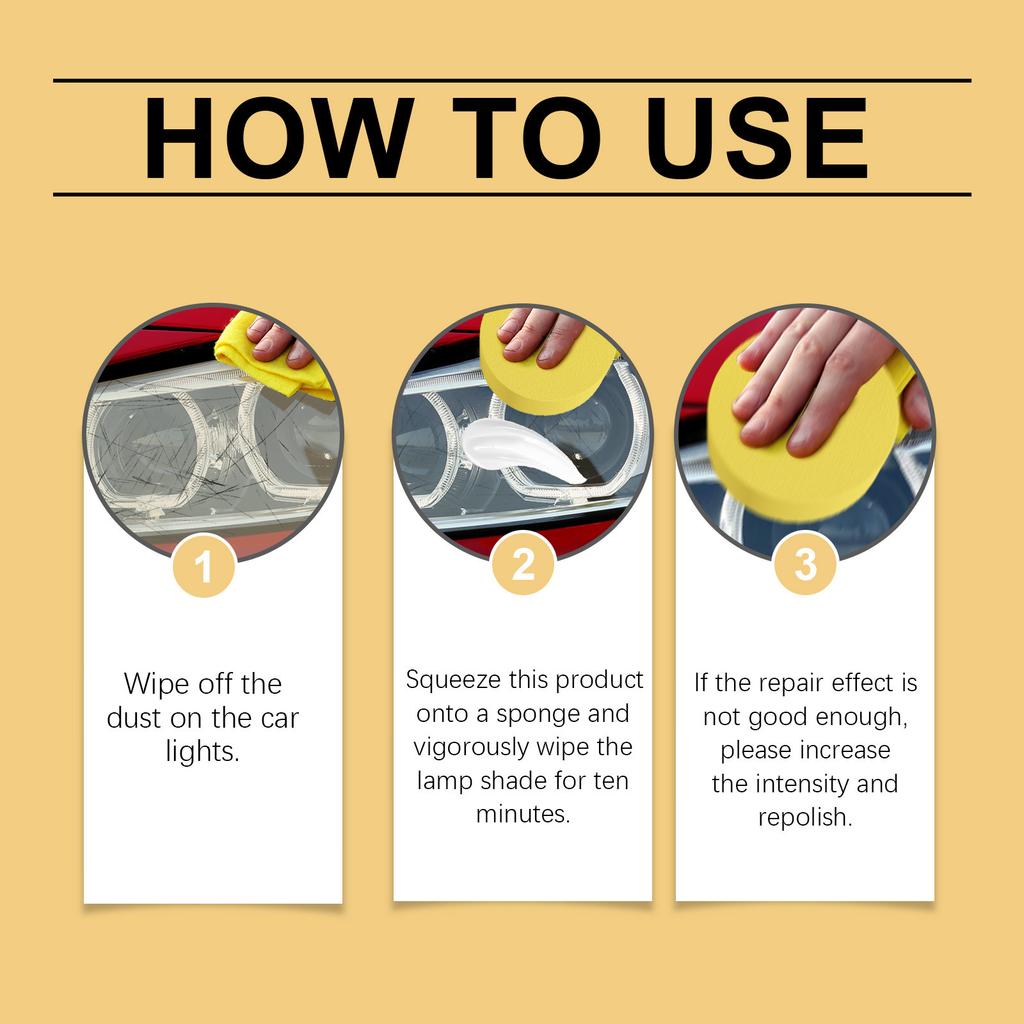 HOW TO USE

1

Wipe off the dust on the car lights.

2

Squeeze this product onto a sponge and vigorously wipe the lamp shade for ten minutes.

3

If the repair effect is not good enough, please increase the intensity and repolish.