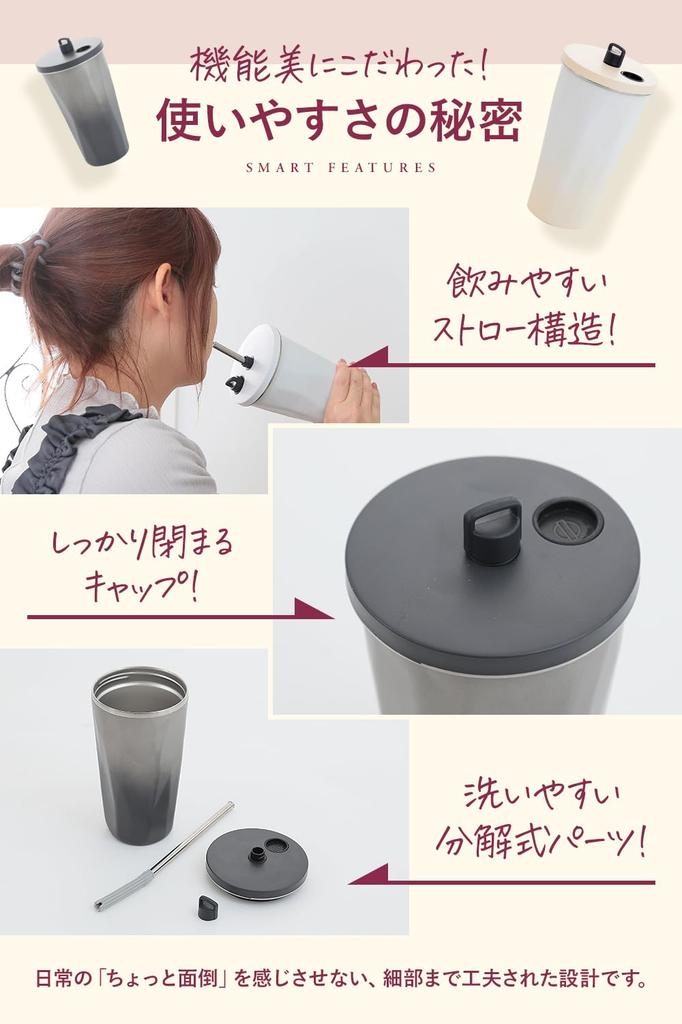 機能美にこだわった!
使いやすさの秘密
SMART FEATURES

飲みやすい
ストロー構造!

しっかり閉まる
キャップ!

洗いやすい
分解式パーツ!

日常の「ちょっと面倒」を感じさせない、細部まで工夫された設計です。