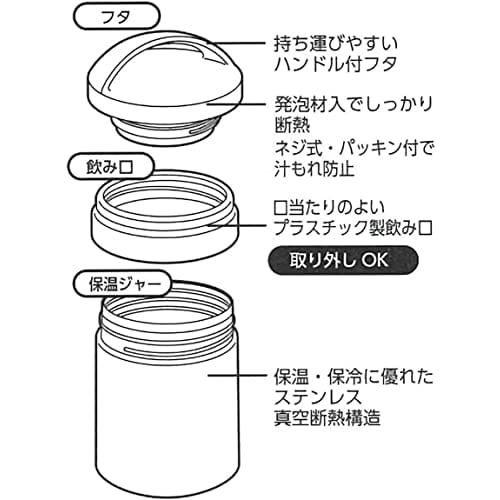 フタ

持ち運びやすい
ハンドル付フタ

発泡材入でしっかり
断熱

ネジ式・パッキン付で
汁もれ防止

飲み口

口当たりのよい
プラスチック製飲み口

取り外し OK

保温ジャー

保温・保冷に優れた
ステンレス
真空断熱構造