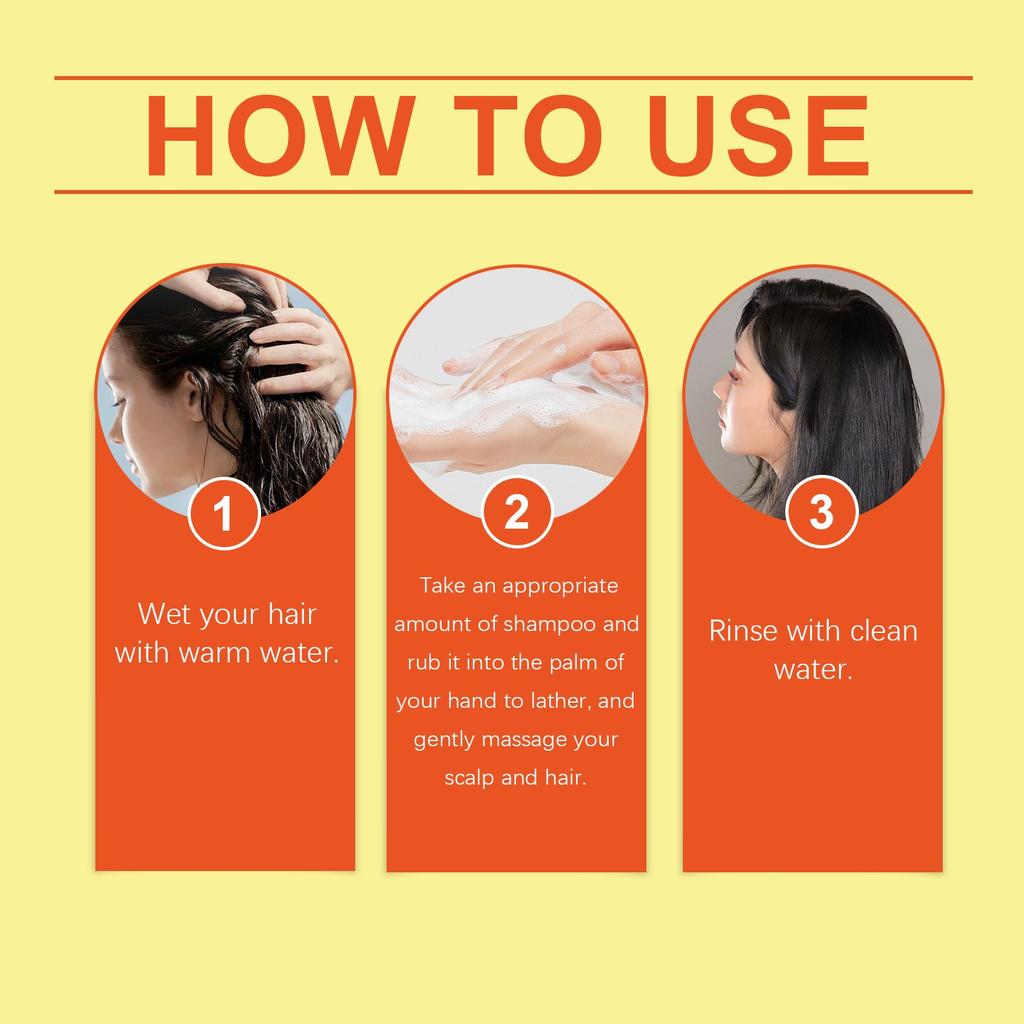 HOW TO USE

1

Wet your hair with warm water.

2

Take an appropriate amount of shampoo and rub it into the palm of your hand to lather, and gently massage your scalp and hair.

3

Rinse with clean water.